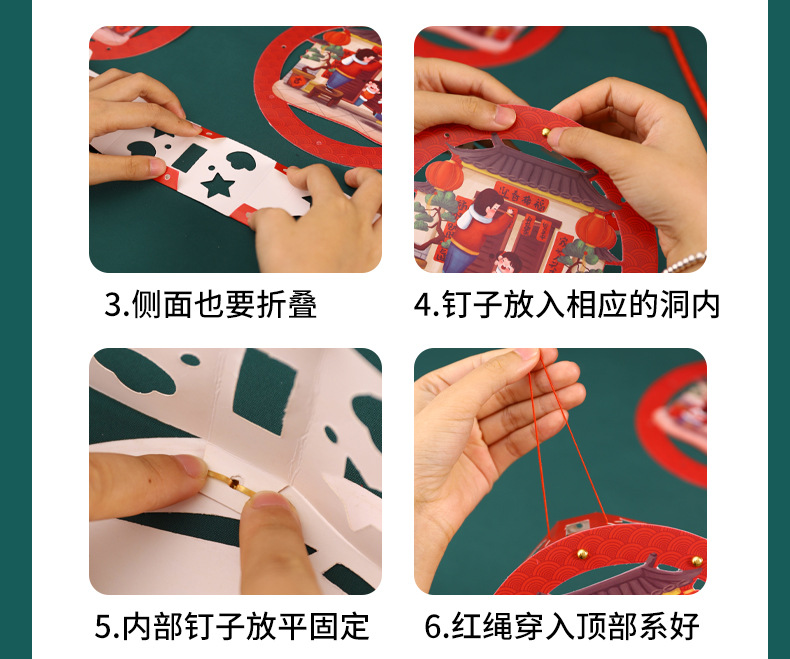 3.侧面也要折叠

4.钉子放入相应的洞内

5.内部钉子放平固定

6.红绳穿入顶部系好