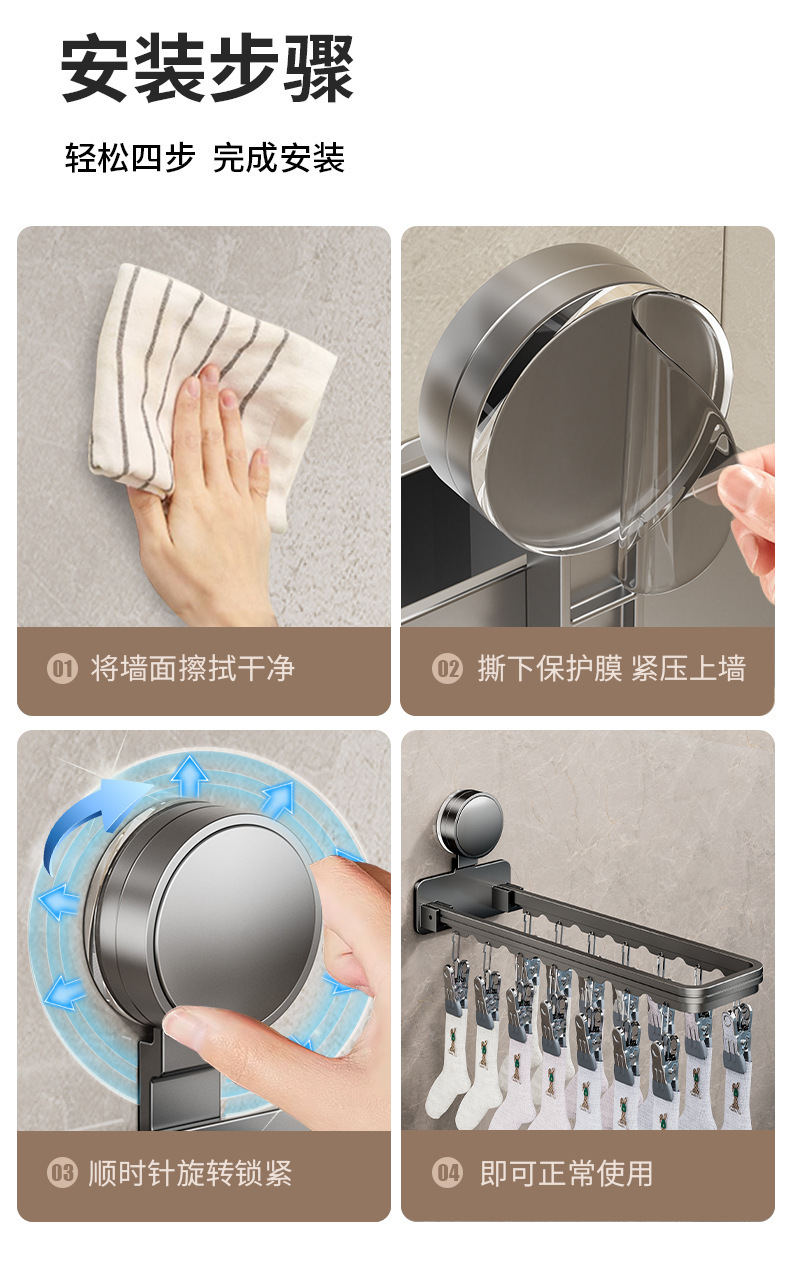 安装步骤

轻松四步 完成安装

01 将墙面擦拭干净

02 撕下保护膜 紧压上墙

03 顺时针旋转锁紧

04 即可正常使用