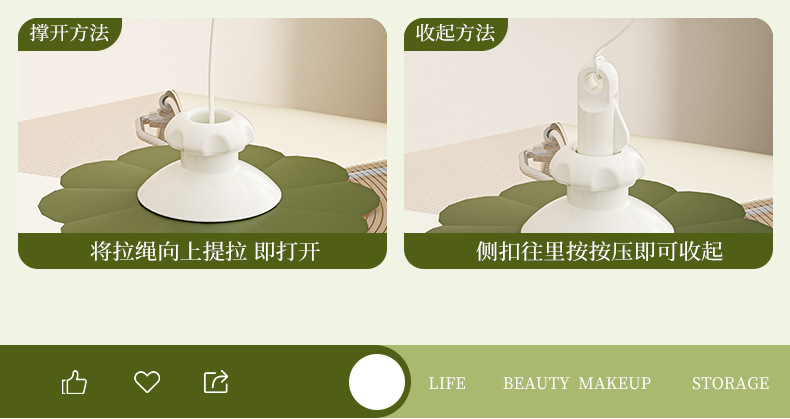 撑开方法

将拉绳向上提拉 即打开

收起方法

侧扣往里按按压即可收起

LIFE BEAUTY MAKEUP STORAGE