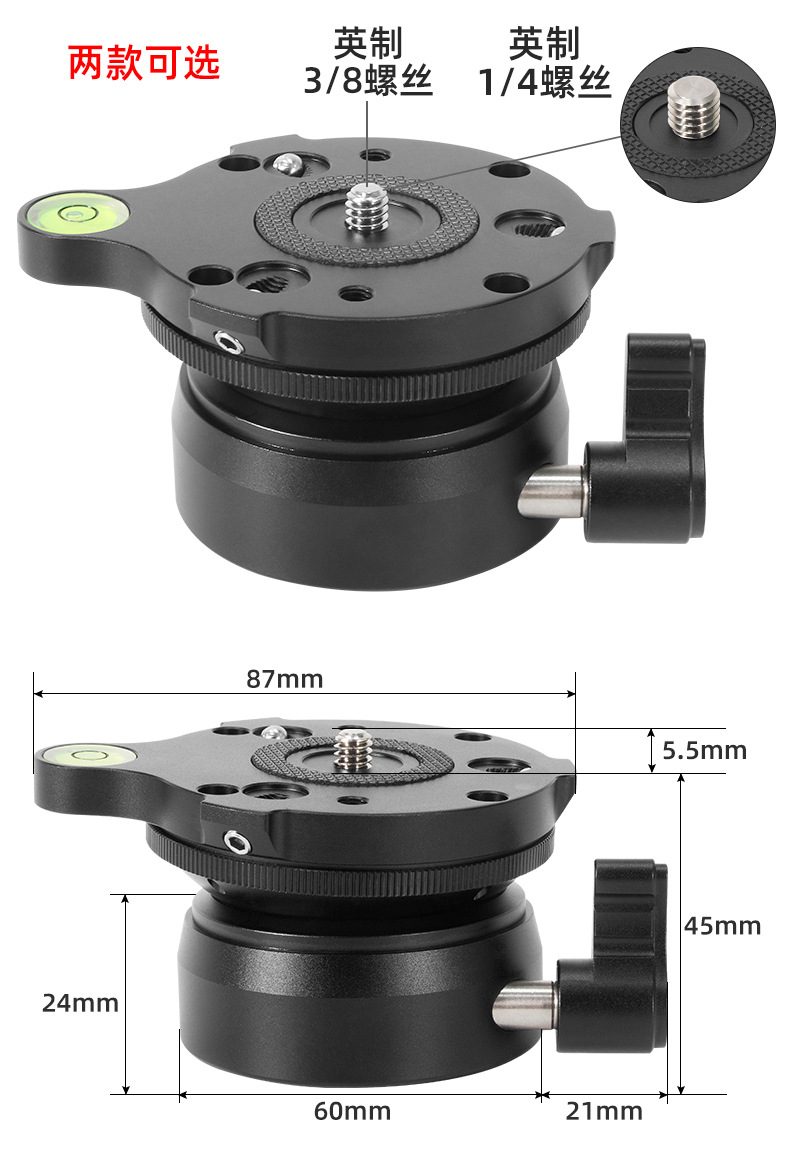 两款可选

英制
3/8螺丝

英制
1/4螺丝

87mm

5.5mm

45mm

24mm

60mm

21mm