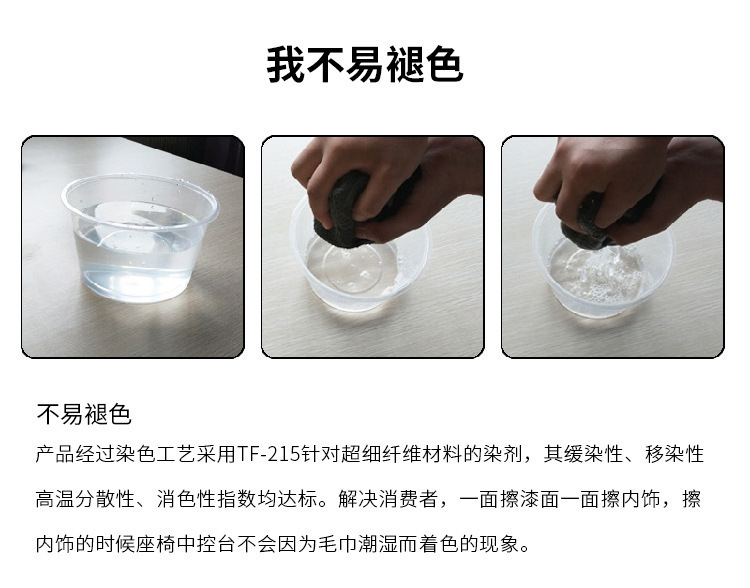 我不易褪色

不易褪色

产品经过染色工艺采用TF-215针对超细纤维材料的染剂，其缓染性、移染性高温分散性、消色性指数均达标。解决消费者，一面擦漆面一面擦内饰，擦内饰的时候座椅中控台不会因为毛巾潮湿而着色的现象。