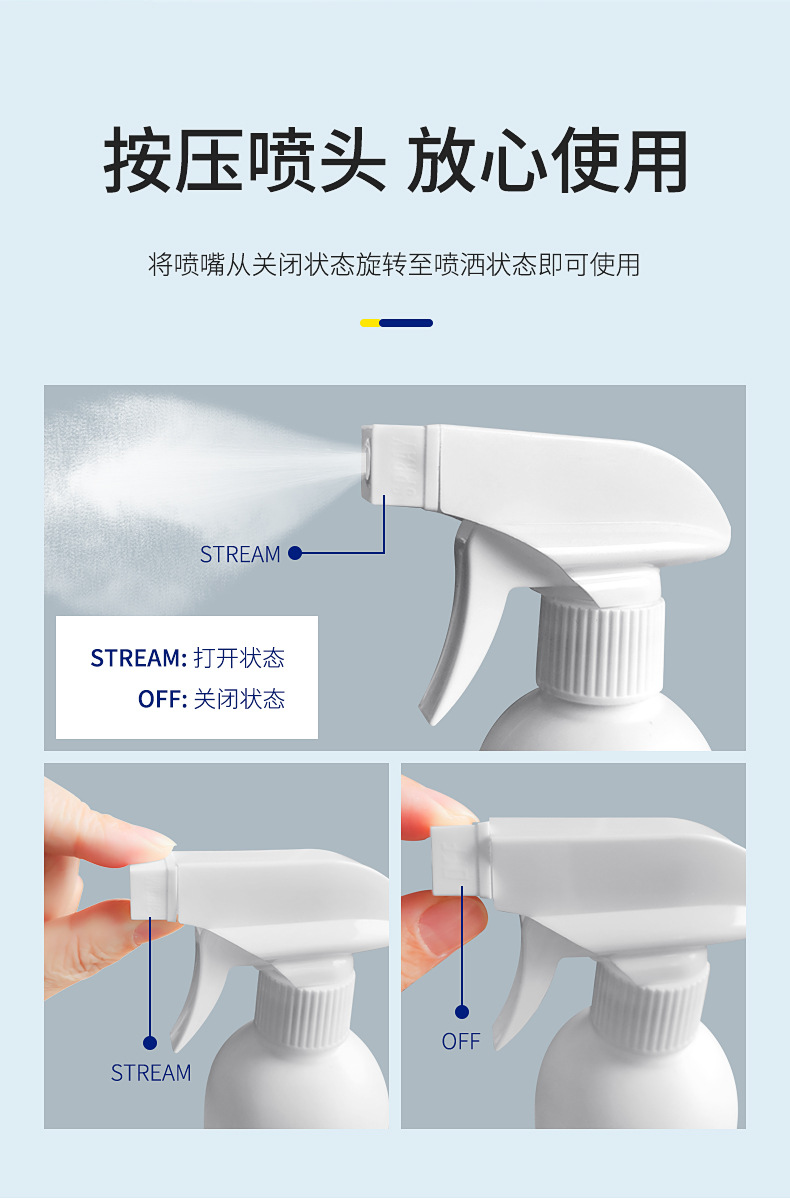 按压喷头 放心使用

将喷嘴从关闭状态旋转至喷洒状态即可使用

STREAM

STREAM: 打开状态
OFF: 关闭状态

STREAM

OFF