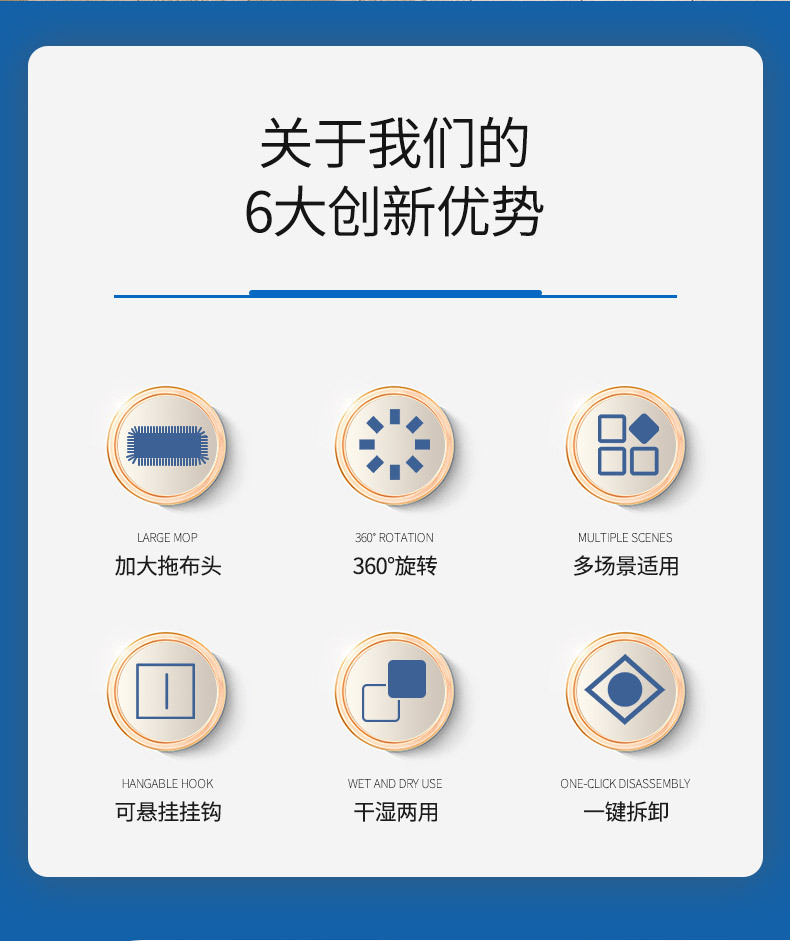 关于我们的
6大创新优势

LARGE MOP
加大拖布头

360° ROTATION
360°旋转

MULTIPLE SCENES
多场景适用

HANGABLE HOOK
可悬挂挂钩

WET AND DRY USE
干湿两用

ONE-CLICK DISASSEMBLY
一键拆卸