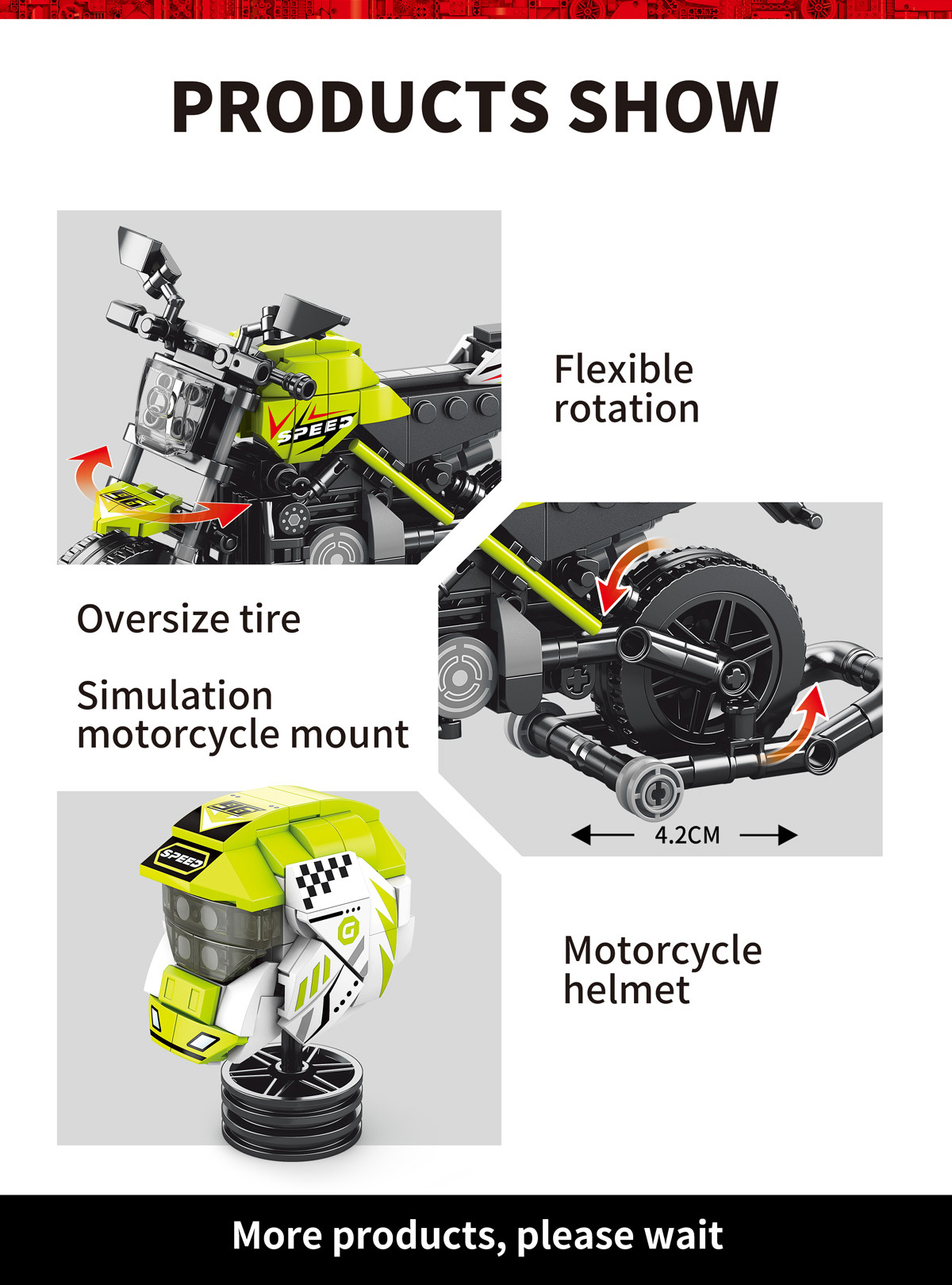 PRODUCTS SHOW

SPEED

Flexible rotation

Oversize tire

Simulation motorcycle mount

4.2CM

SPEED

G

Motorcycle helmet

More products, please wait