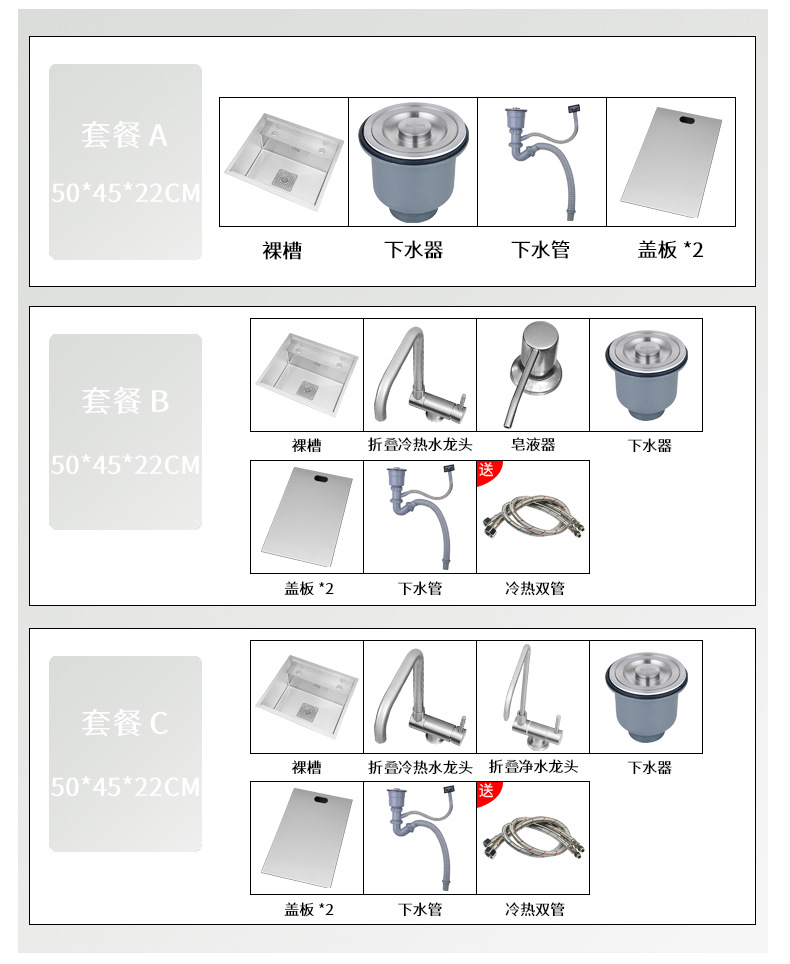 套餐 A
50*45*22CM

裸槽
下水器
下水管
盖板 *2

套餐 B
50*45*22CM

裸槽
折叠冷热水龙头
皂液器
下水器
盖板 *2
下水管
送
冷热双管

套餐 C
50*45*22CM

裸槽
折叠冷热水龙头
折叠净水龙头
下水器
盖板 *2
下水管
送
冷热双管