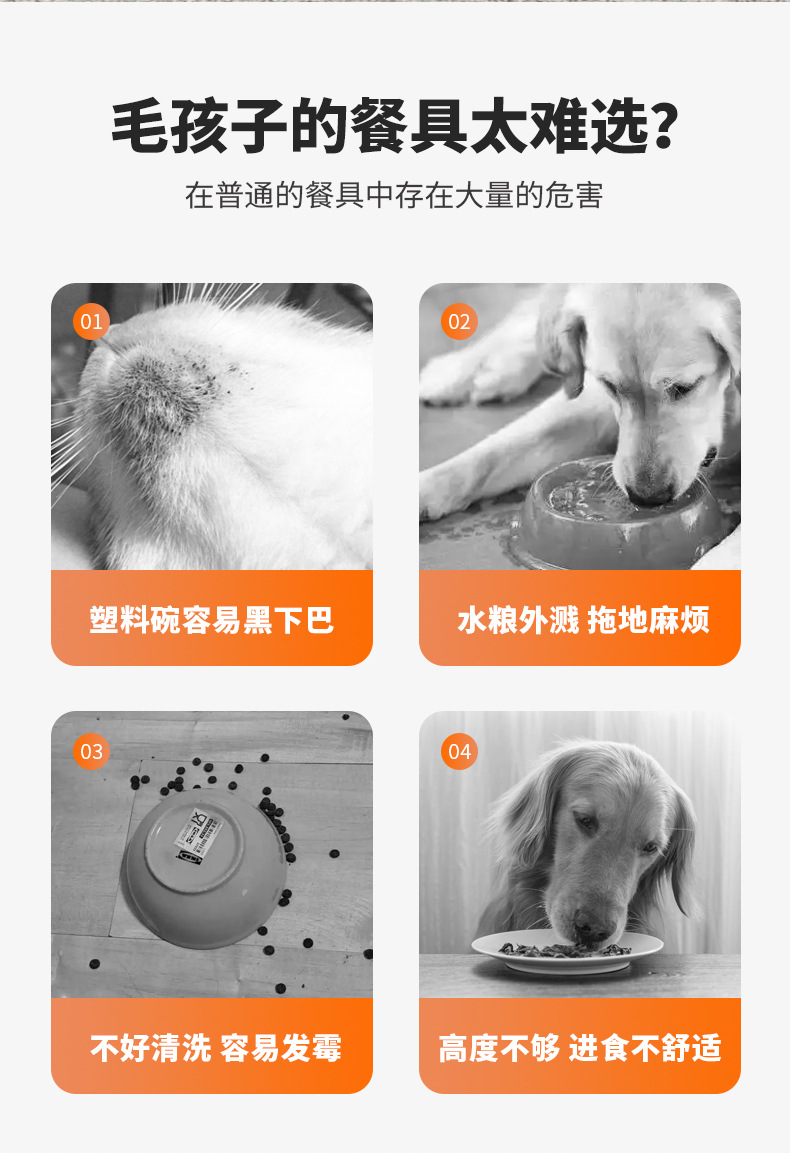 毛孩子的餐具太难选?

在普通的餐具中存在大量的危害

01

塑料碗容易黑下巴

02

水粮外溅 拖地麻烦

03

不好清洗 容易发霉

04

高度不够 进食不舒适