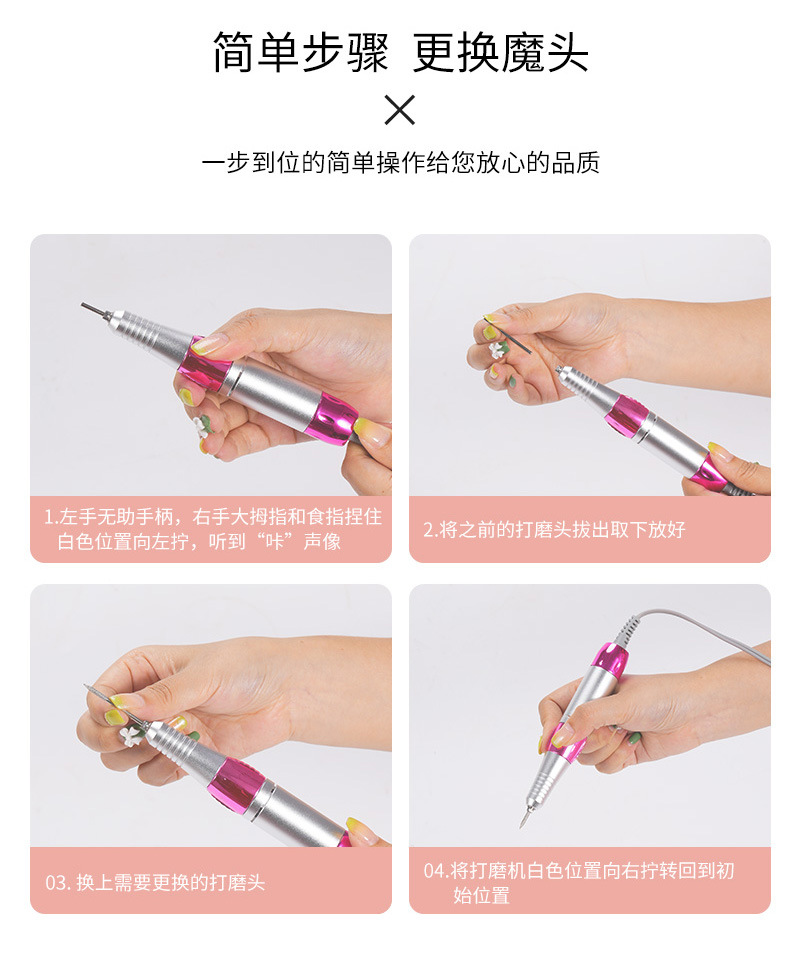 简单步骤 更换魔头

×

一步到位的简单操作给您放心的品质

1.左手无助手柄，右手大拇指和食指捏住白色位置向左拧，听到“咔”声像

2.将之前的打磨头拔出取下放好

03. 换上需要更换的打磨头

04.将打磨机白色位置向右拧转回到初始位置