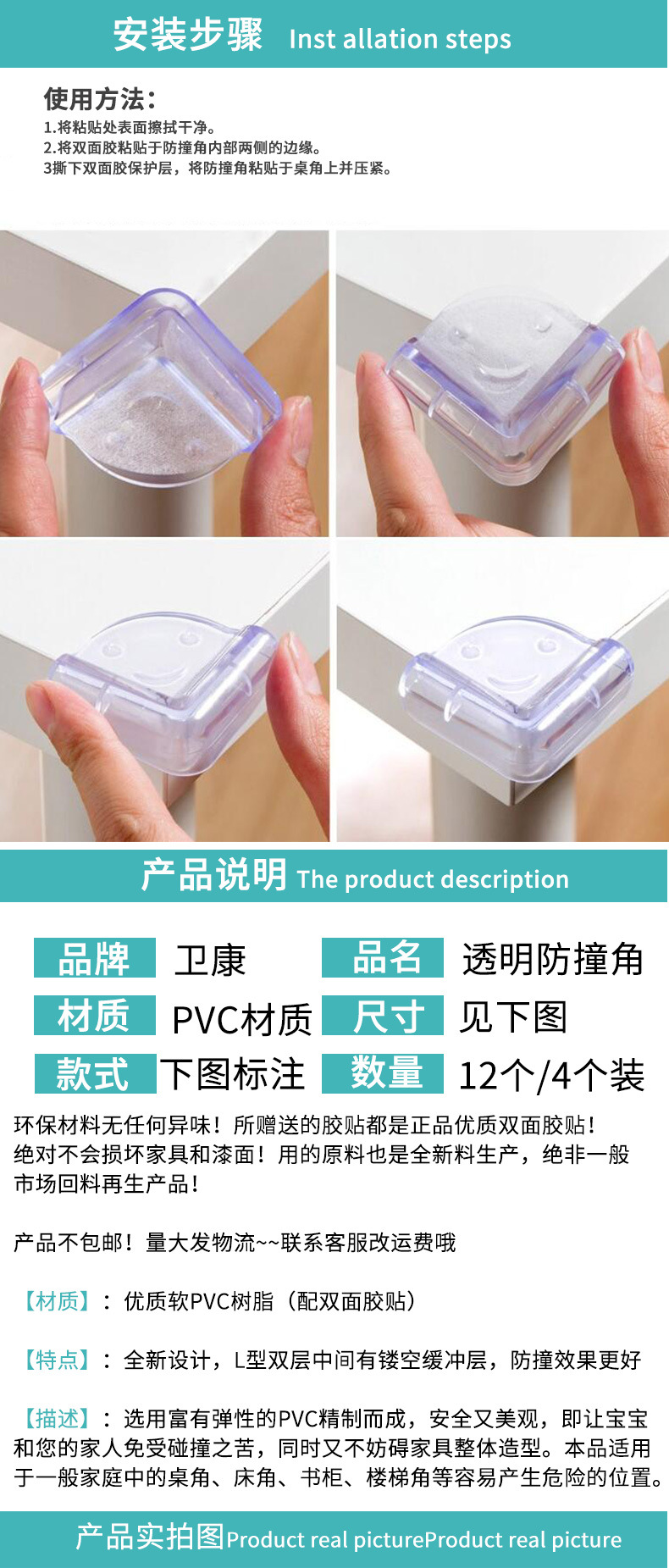 安装步骤 Inst allation steps

使用方法：
1.将粘贴处表面擦拭干净。
2.将双面胶粘贴于防撞角内部两侧的边缘。
3撕下双面胶保护层，将防撞角粘贴于桌角上并压紧。

产品说明 The product description

| 品牌 | 卫康 | 品名 | 透明防撞角 |
|---|---|---|---|
| 材质 | PVC材质 | 尺寸 | 见下图 |
| 款式 | 下图标注 | 数量 | 12个/4个装 |

环保材料无任何异味！所赠送的胶贴都是正品优质双面胶贴！绝对不会损坏家具和漆面！用的原料也是全新料生产，绝非一般市场回料再生产品！

产品不包邮！量大发物流~~联系客服改运费哦

【材质】：优质软PVC树脂（配双面胶贴）

【特点】：全新设计，L型双层中间有镂空缓冲层，防撞效果更好

【描述】：选用富有弹性的PVC精制而成，安全又美观，即让宝宝和您的家人免受碰撞之苦，同时又不妨碍家具整体造型。本品适用于一般家庭中的桌角、床角、书柜、楼梯角等容易产生危险的位置。

产品实拍图Product real pictureProduct real picture