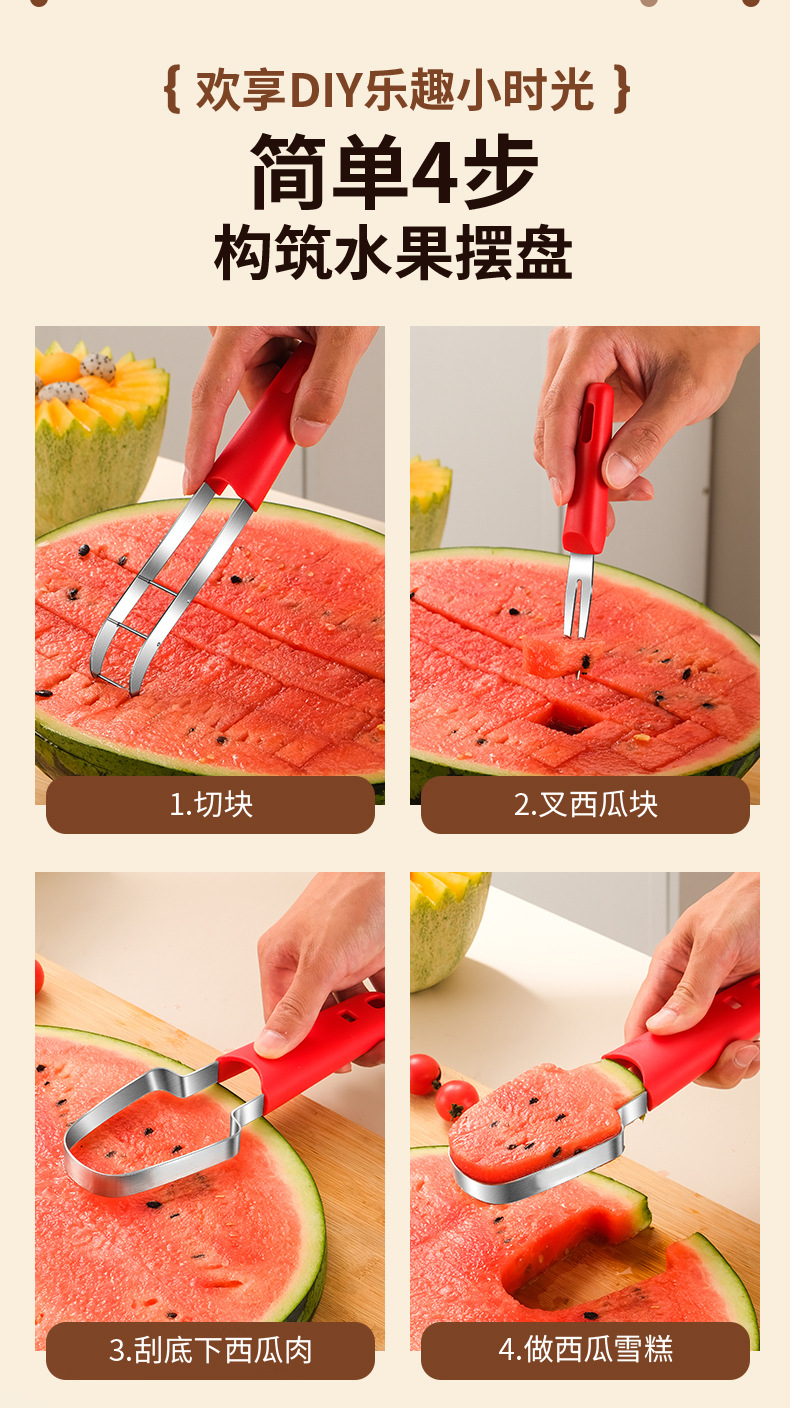 { 欢享DIY乐趣小时光 }

简单4步

构筑水果摆盘

1.切块

2.叉西瓜块

3.刮底下西瓜肉

4.做西瓜雪糕