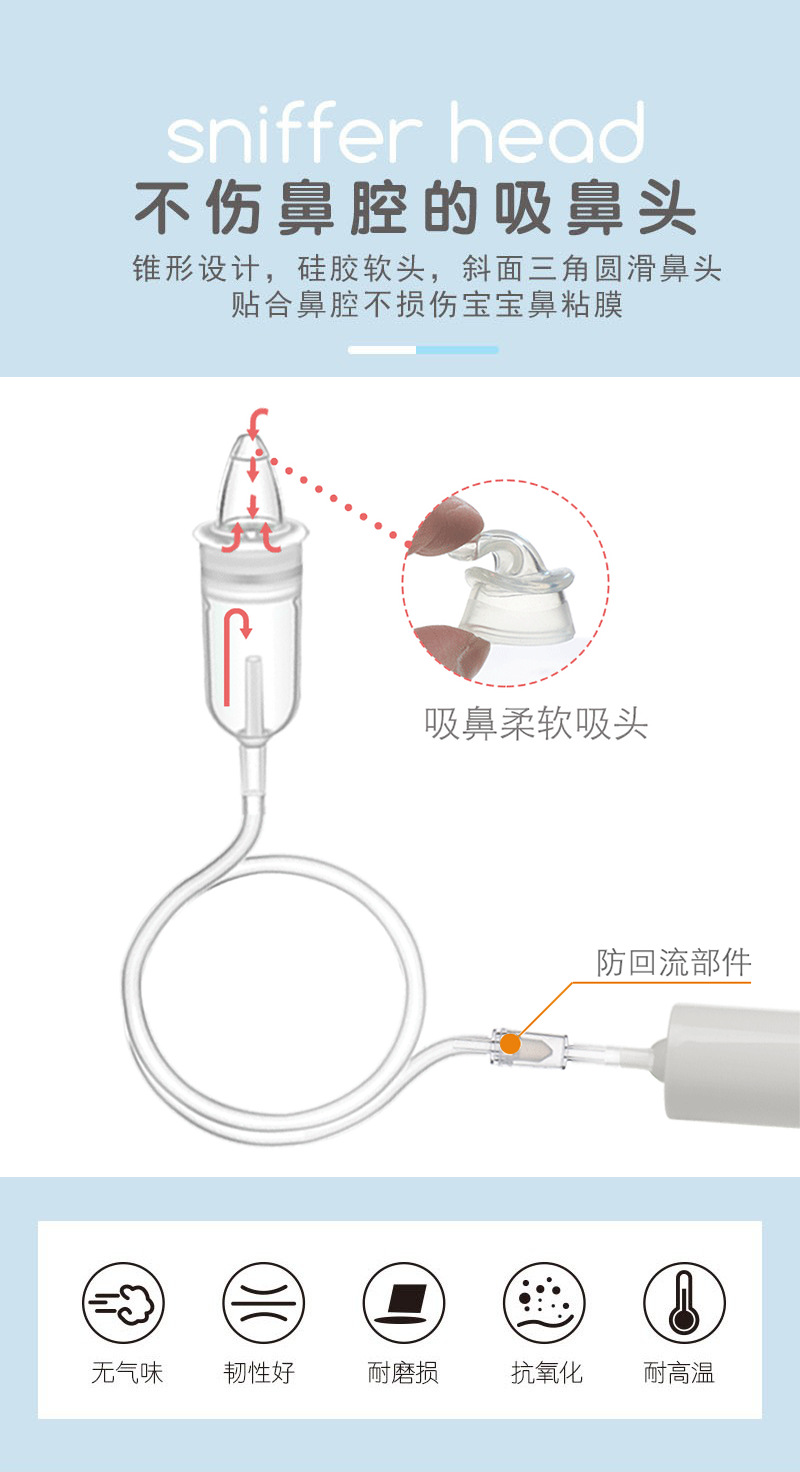 sniffer head

不伤鼻腔的吸鼻头

锥形设计，硅胶软头，斜面三角圆滑鼻头
贴合鼻腔不损伤宝宝鼻粘膜

吸鼻柔软吸头

防回流部件

无气味

韧性好

耐磨损

抗氧化

耐高温