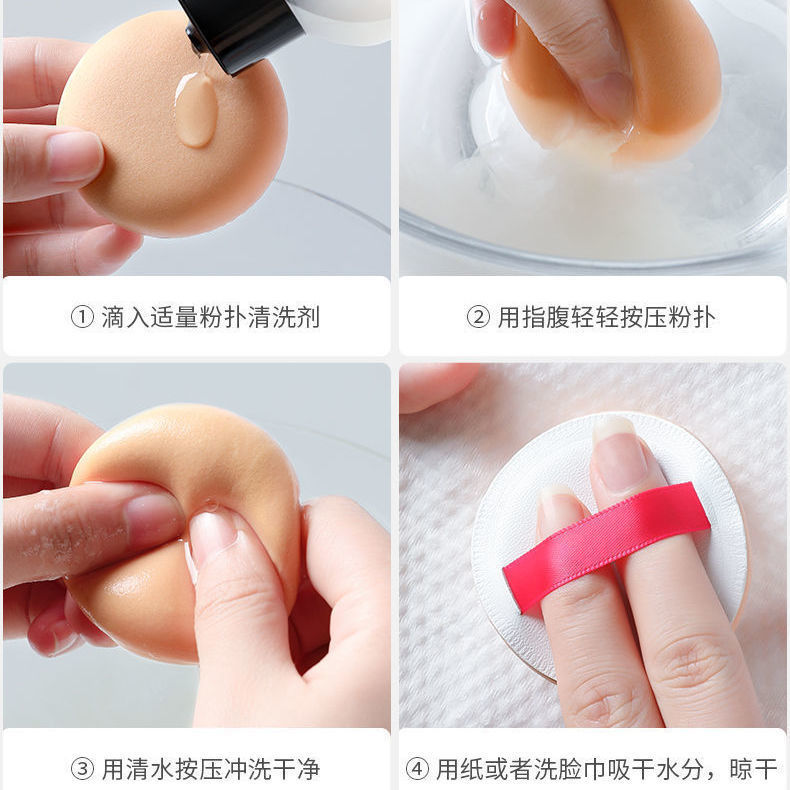 ① 滴入适量粉扑清洗剂

② 用指腹轻轻按压粉扑

③ 用清水按压冲洗干净

④ 用纸或者洗脸巾吸干水分，晾干