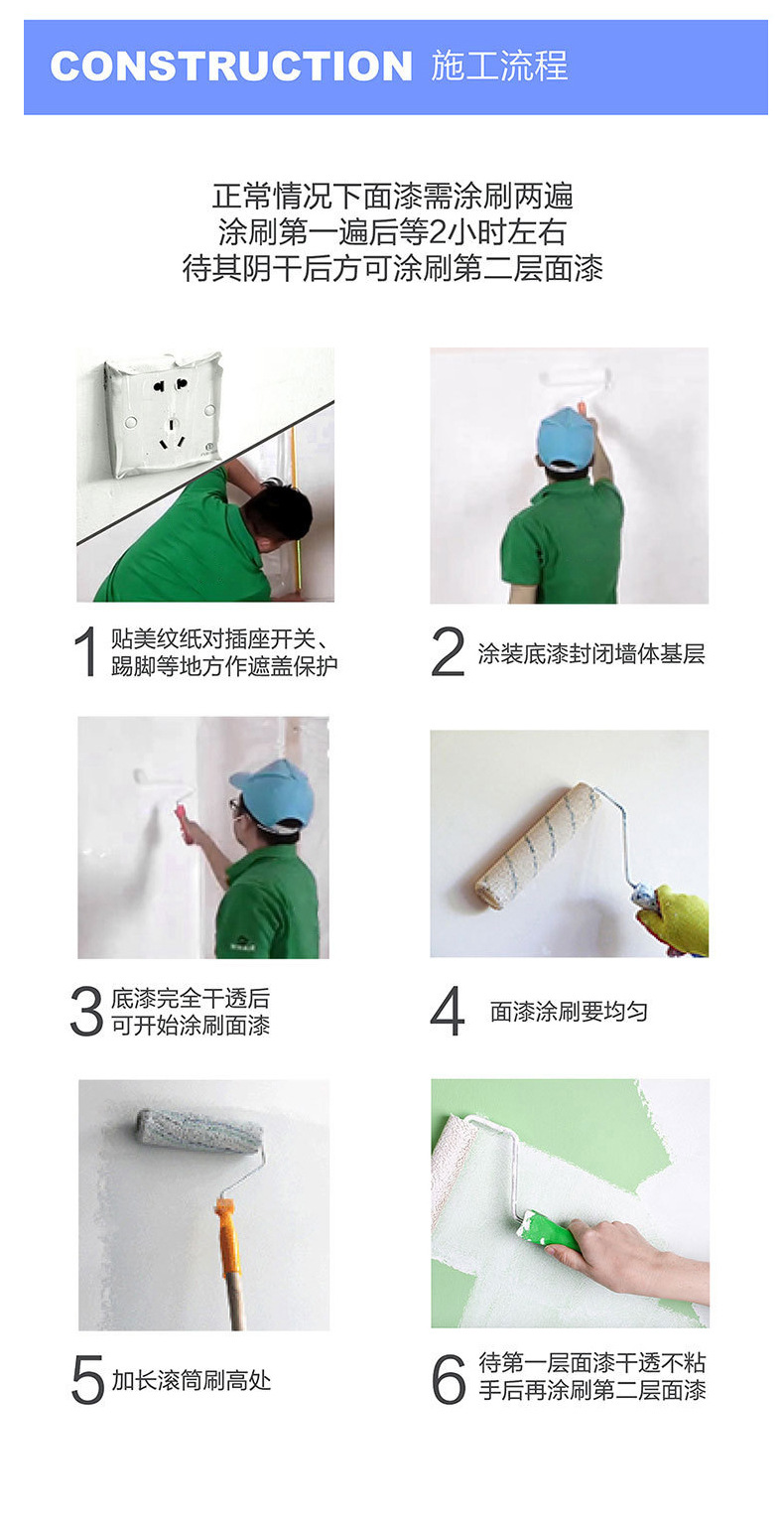 CONSTRUCTION 施工流程

正常情况下面漆需涂刷两遍
涂刷第一遍后等2小时左右
待其阴干后方可涂刷第二层面漆

1 贴美纹纸对插座开关、踢脚等地方作遮盖保护

2 涂装底漆封闭墙体基层

3 底漆完全干透后可开始涂刷面漆

4 面漆涂刷要均匀

5 加长滚筒刷高处

6 待第一层面漆干透不粘手后再涂刷第二层面漆