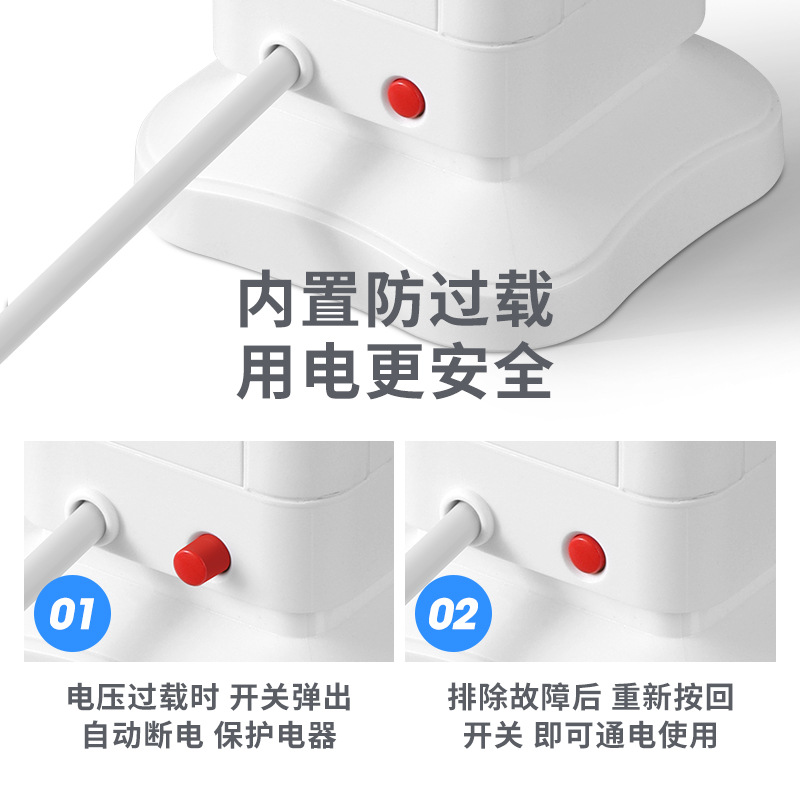 内置防过载
用电更安全

01

电压过载时 开关弹出
自动断电 保护电器

02

排除故障后 重新按回
开关 即可通电使用