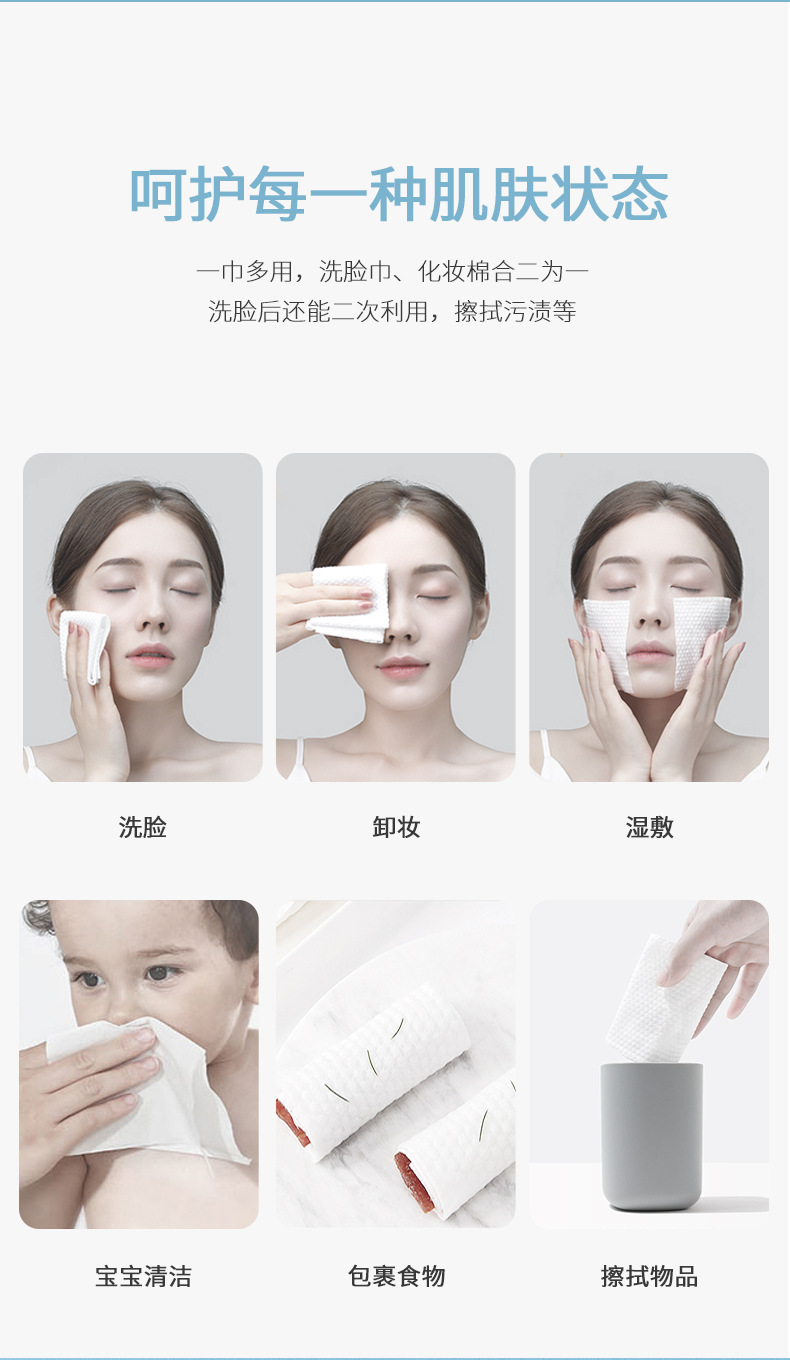 呵护每一种肌肤状态

一巾多用，洗脸巾、化妆棉合二为一
洗脸后还能二次利用，擦拭污渍等

洗脸

卸妆

湿敷

宝宝清洁

包裹食物

擦拭物品