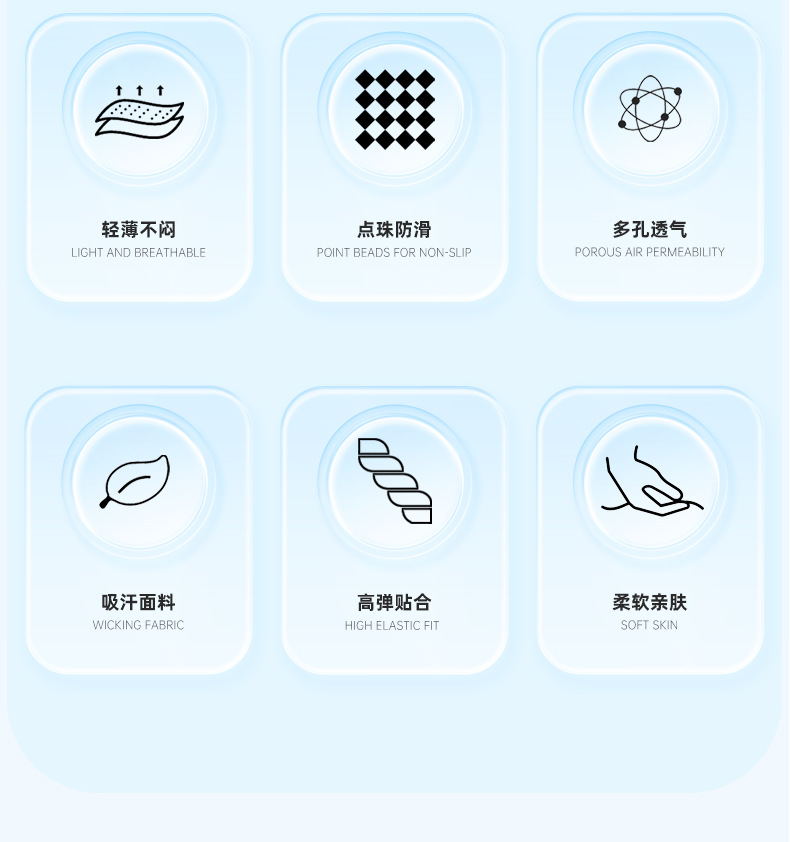 轻薄不闷
LIGHT AND BREATHABLE

点珠防滑
POINT BEADS FOR NON-SLIP

多孔透气
POROUS AIR PERMEABILITY

吸汗面料
WICKING FABRIC

高弹贴合
HIGH ELASTIC FIT

柔软亲肤
SOFT SKIN