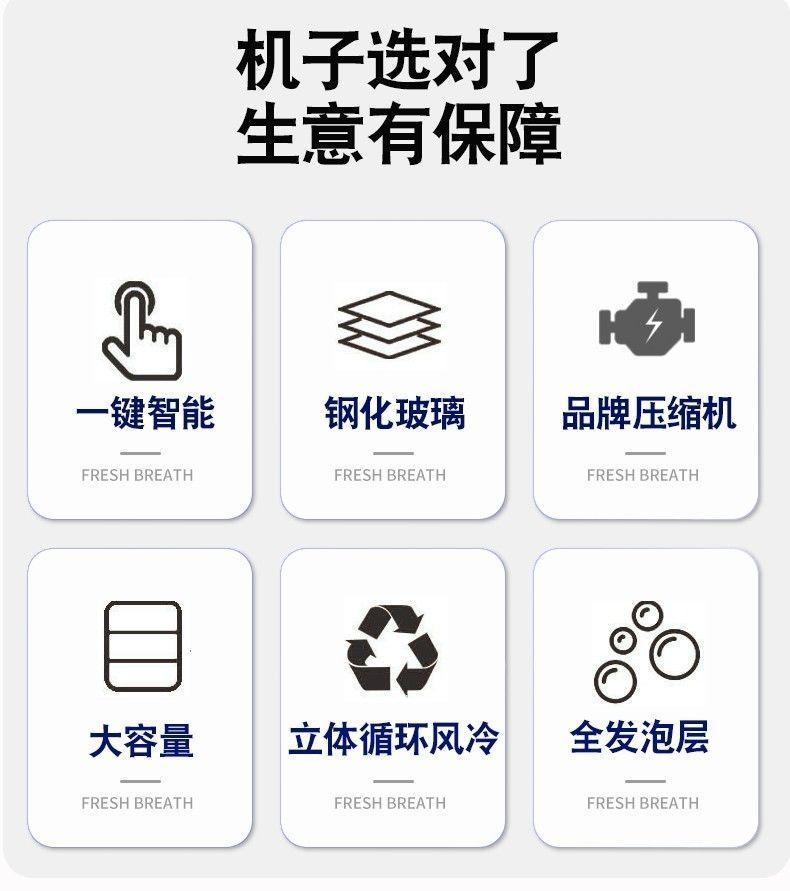 机子选对了
生意有保障

一键智能

FRESH BREATH

钢化玻璃

FRESH BREATH

品牌压缩机

FRESH BREATH

大容量

FRESH BREATH

立体循环风冷

FRESH BREATH

全发泡层

FRESH BREATH