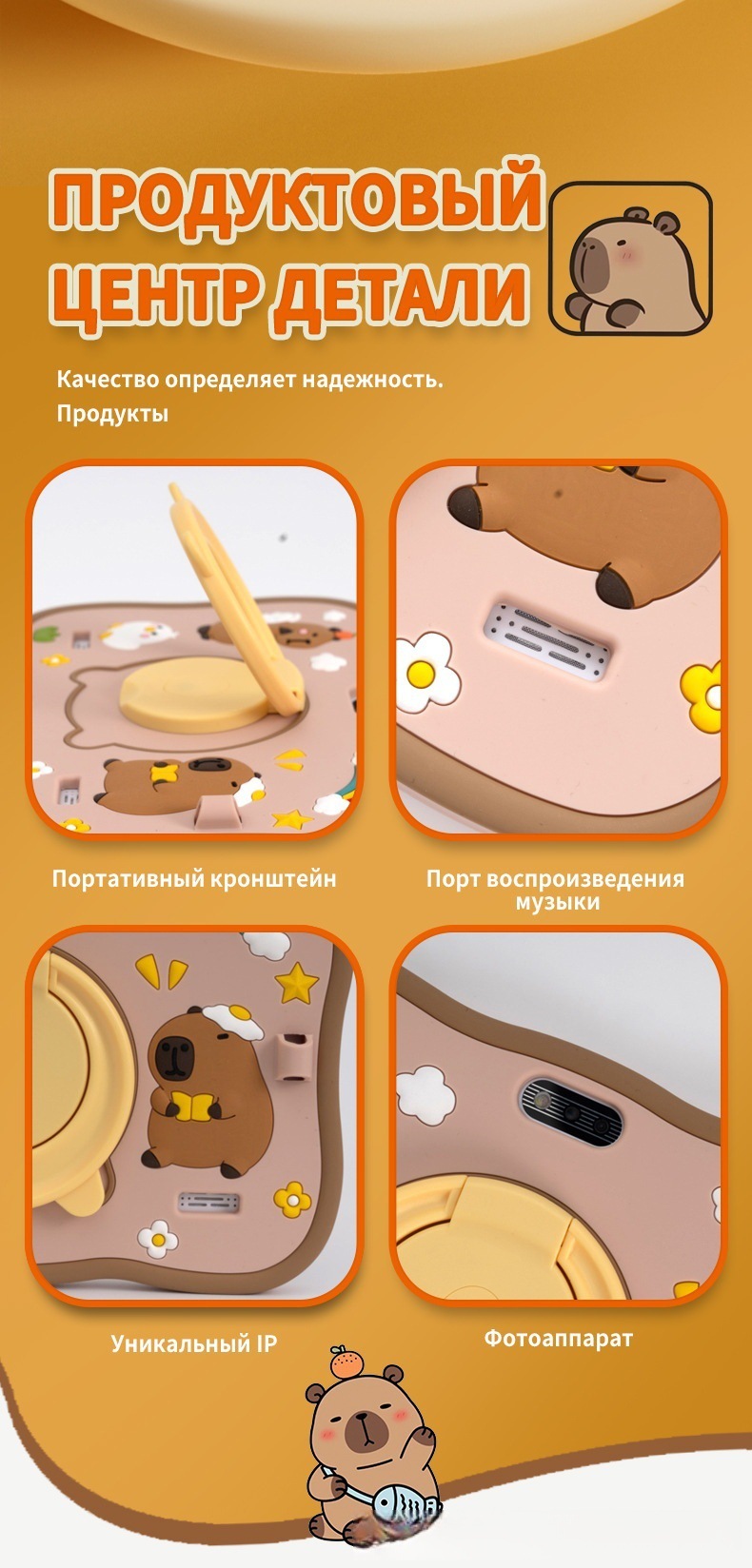 ПРОДУКТОВЫЙ ЦЕНТР ДЕТАЛИ

Качество определяет надежность. Продукты

Портативный кронштейн

Порт воспроизведения музыки

Уникальный IP

Фотоаппарат