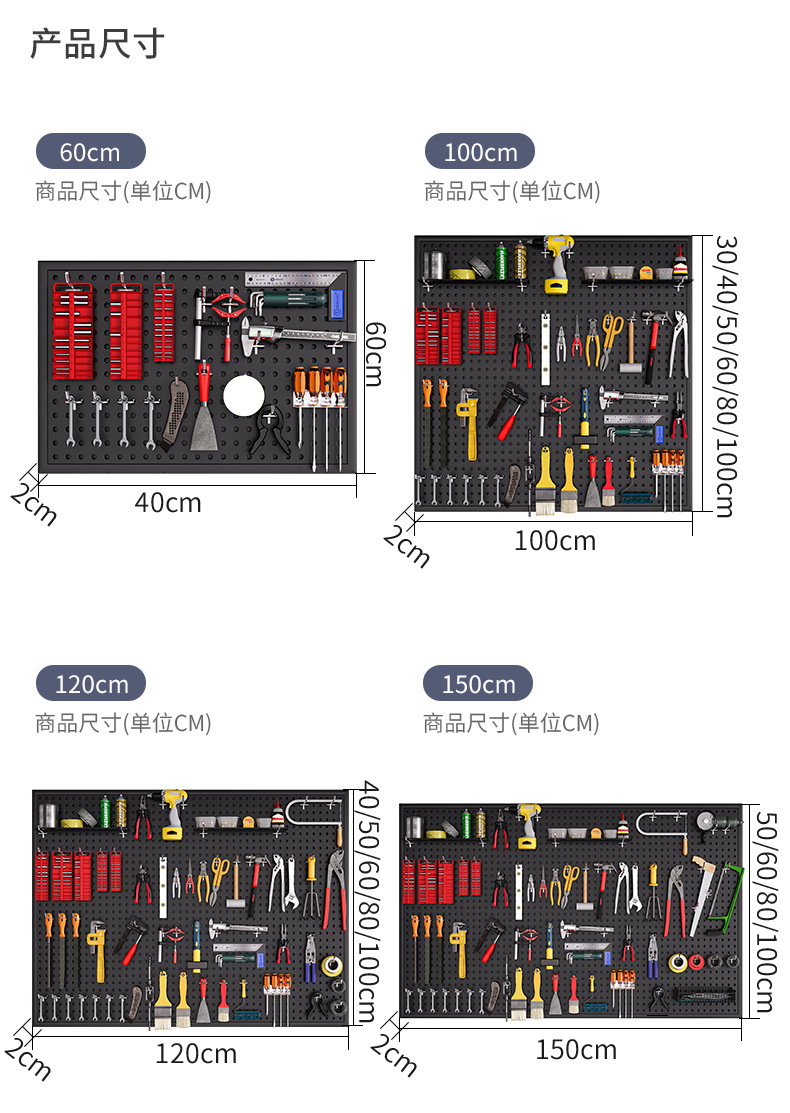 产品尺寸

60cm
商品尺寸(单位CM)

60cm
2cm
40cm

100cm
商品尺寸(单位CM)

30/40/50/60/80/100cm
2cm
100cm

120cm
商品尺寸(单位CM)

40/50/60/80/100cm
2cm
120cm

150cm
商品尺寸(单位CM)

50/60/80/100cm
2cm
150cm