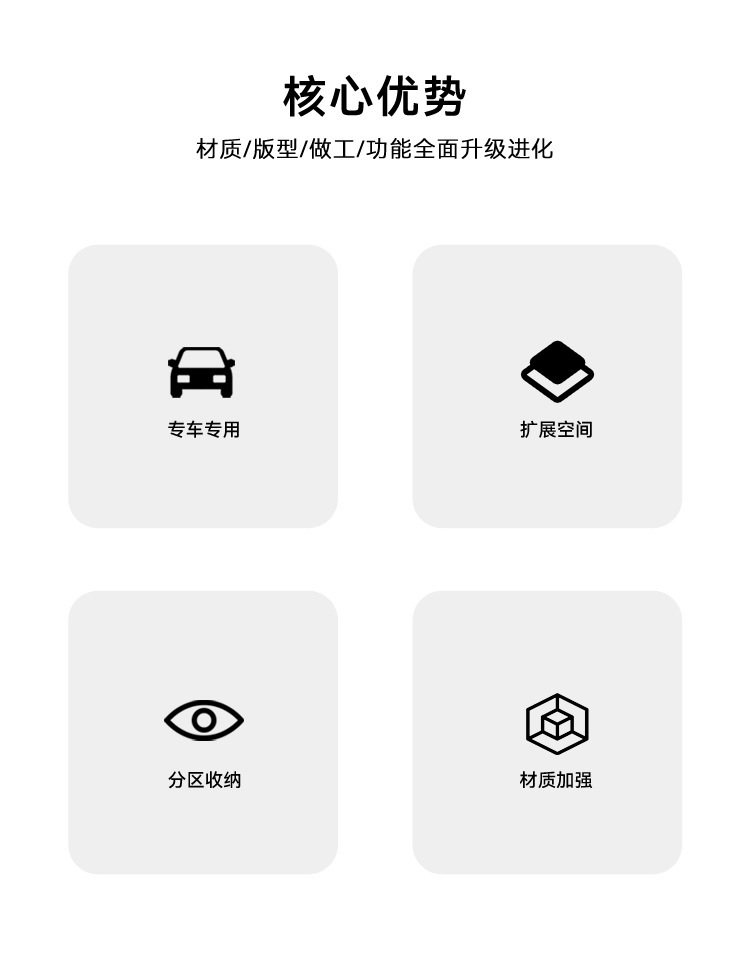 核心优势

材质/版型/做工/功能全面升级进化

专车专用

扩展空间

分区收纳

材质加强