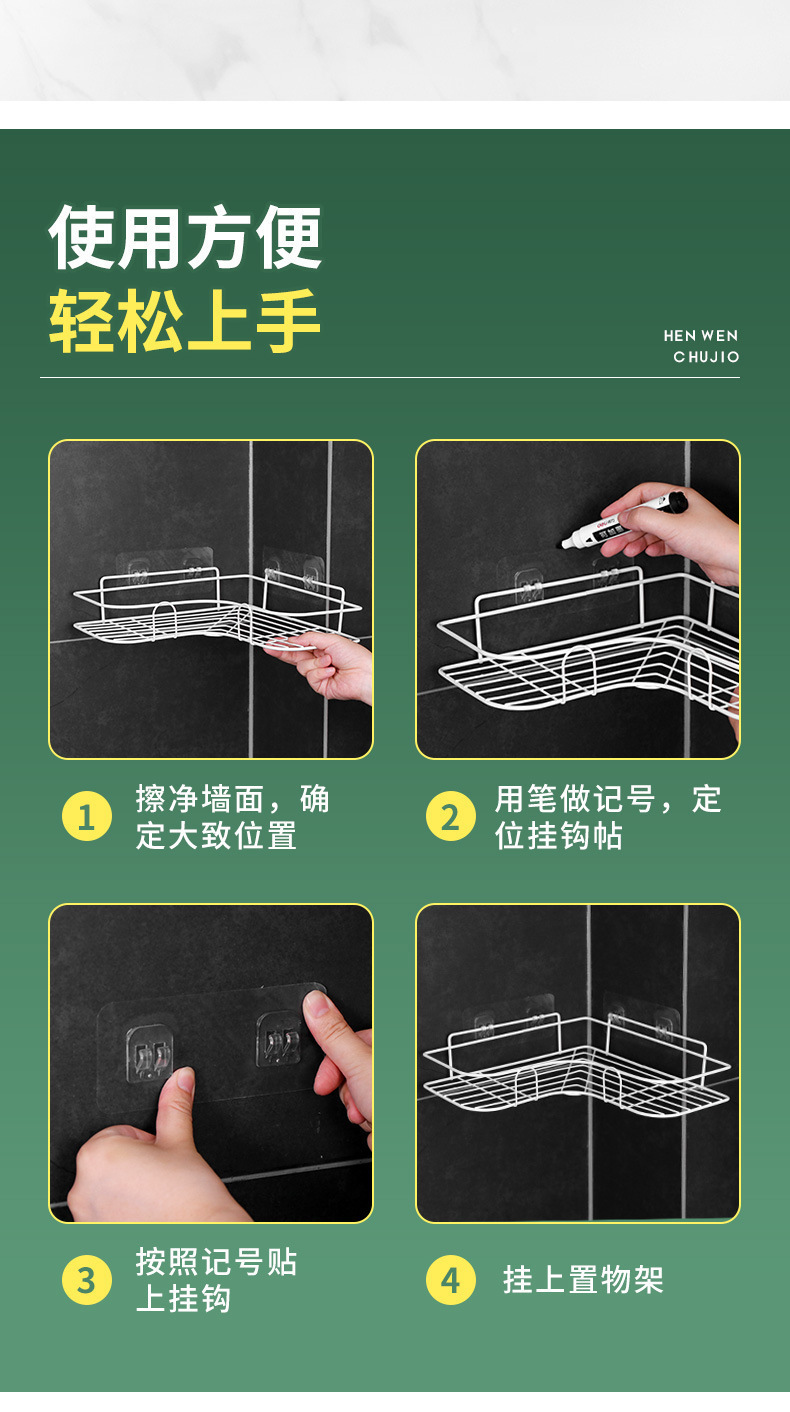 使用方便
轻松上手

HEN WEN
CHUJIO

1 擦净墙面，确定大致位置

2 用笔做记号，定位挂钩帖

3 按照记号贴上挂钩

4 挂上置物架