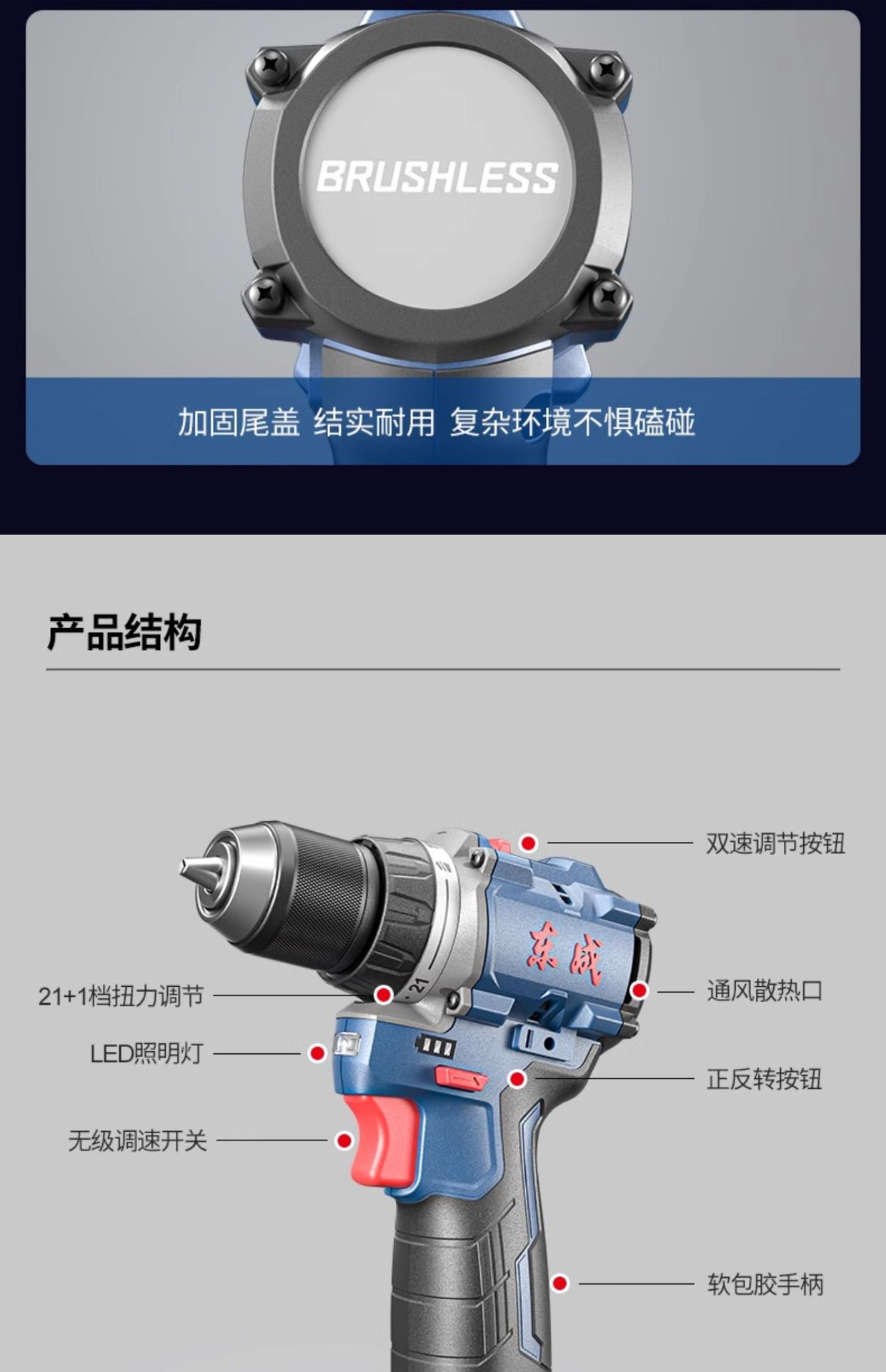 BRUSHLESS

加固尾盖 结实耐用 复杂环境不惧磕碰

产品结构

双速调节按钮

东成

21

21+1档扭力调节

通风散热口

LED照明灯

正反转按钮

无级调速开关

软包胶手柄