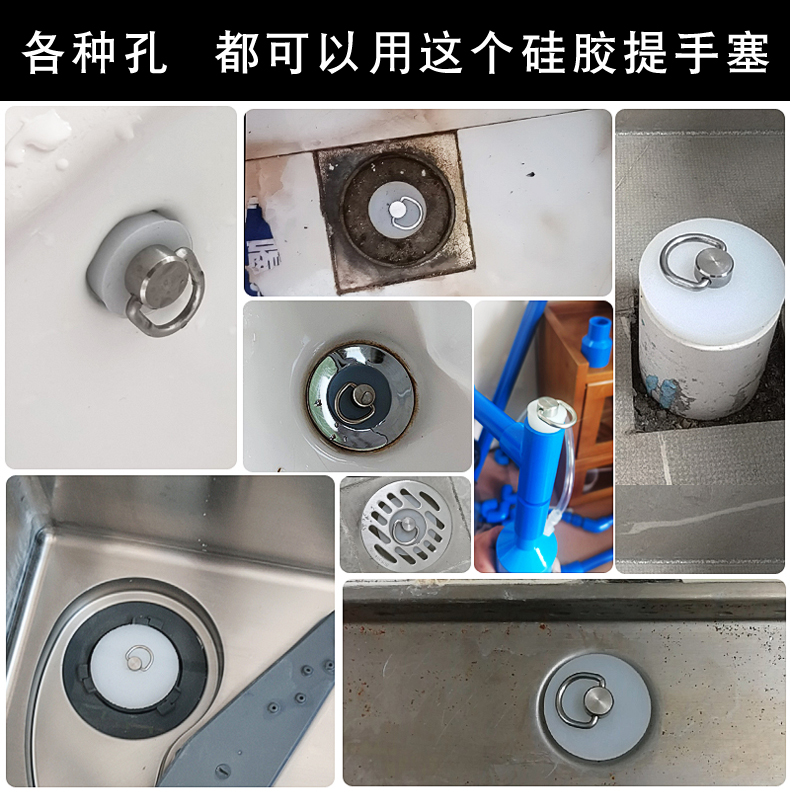 各种孔 都可以用这个硅胶提手塞