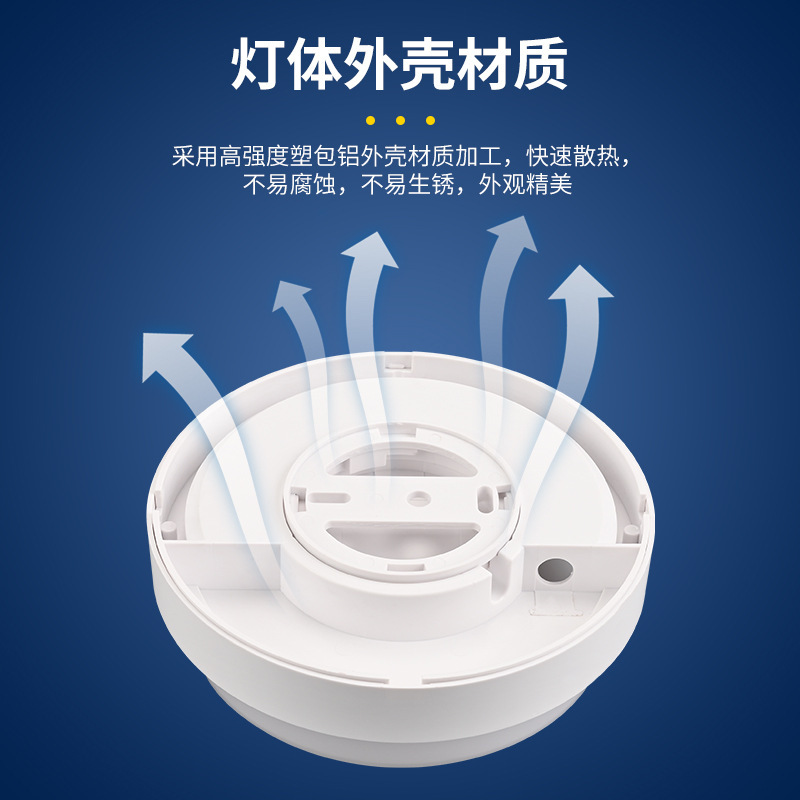 灯体外壳材质

采用高强度塑包铝外壳材质加工，快速散热，不易腐蚀，不易生锈，外观精美