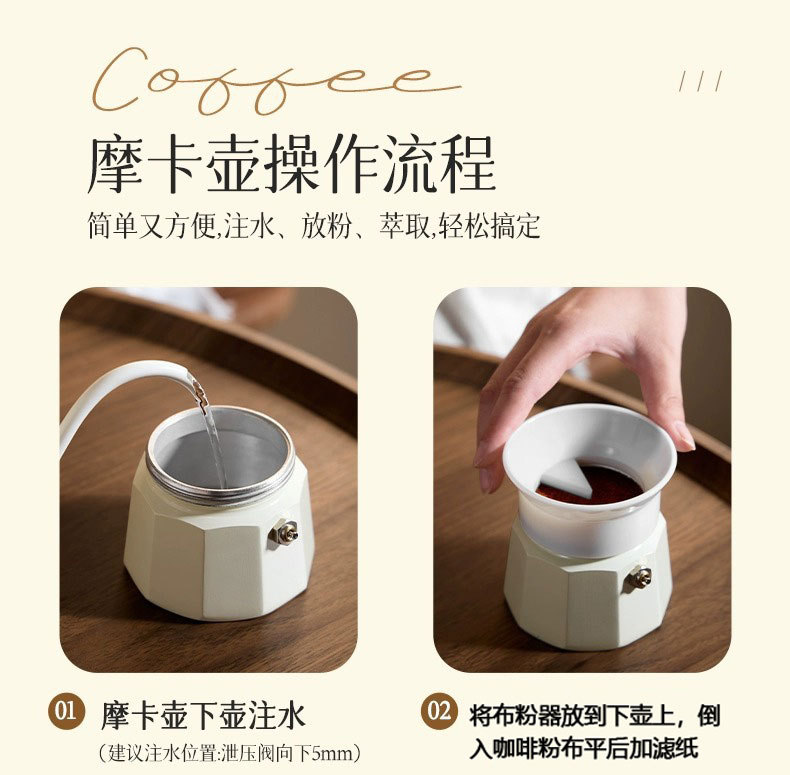 Coffee

///

摩卡壶操作流程

简单又方便,注水、放粉、萃取,轻松搞定

01 摩卡壶下壶注水

(建议注水位置:泄压阀向下5mm)

02 将布粉器放到下壶上，倒入咖啡粉布平后加滤纸