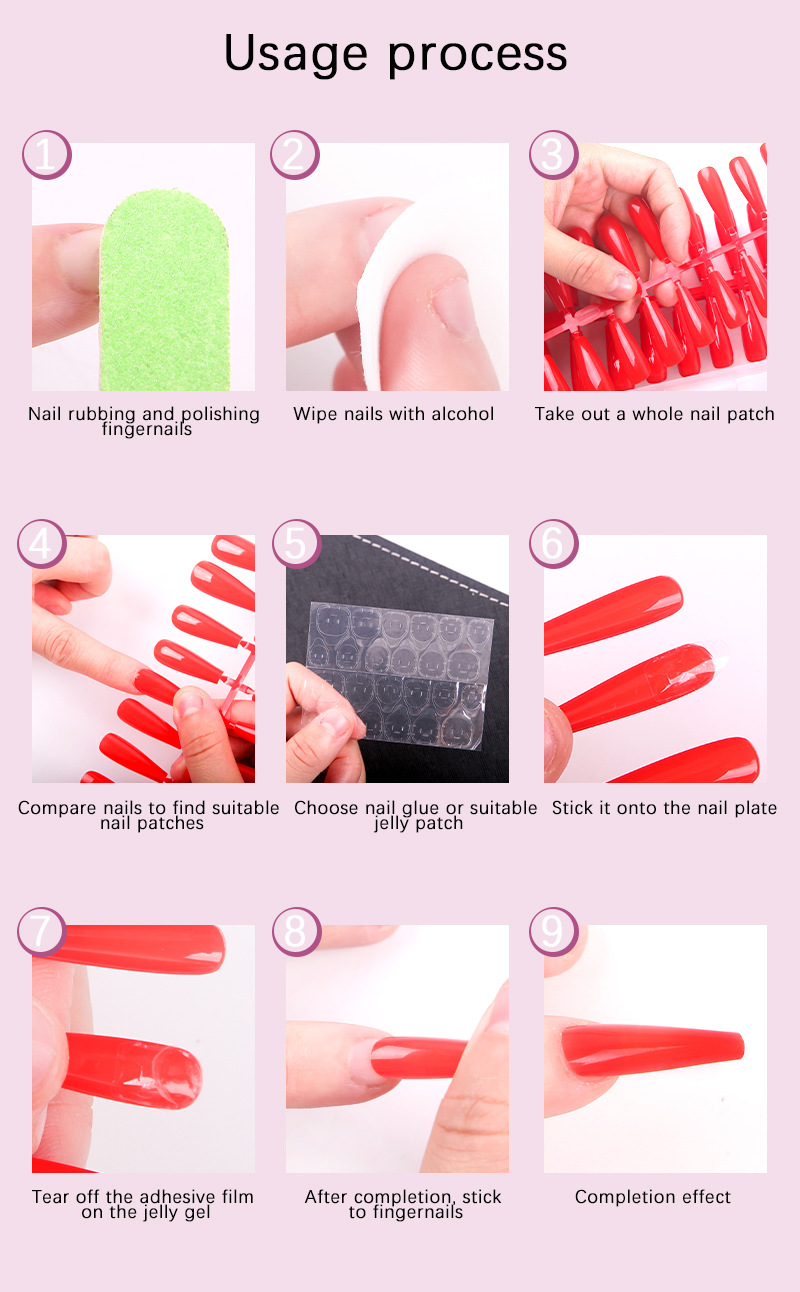 Usage process

1
Nail rubbing and polishing fingernails

2
Wipe nails with alcohol

3
Take out a whole nail patch

4
Compare nails to find suitable nail patches

5
Choose nail glue or suitable jelly patch

6
Stick it onto the nail plate

7
Tear off the adhesive film on the jelly gel

8
After completion, stick to fingernails

9
Completion effect