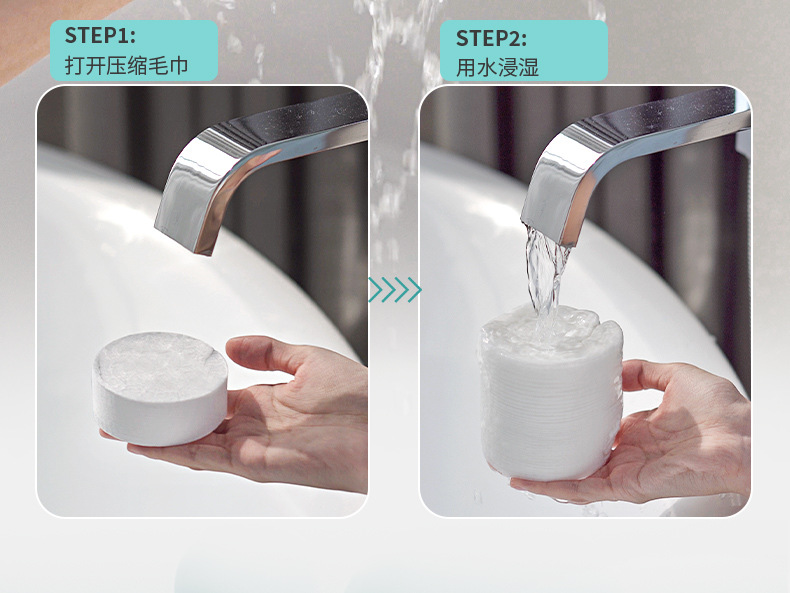 STEP1:
打开压缩毛巾

STEP2:
用水浸湿