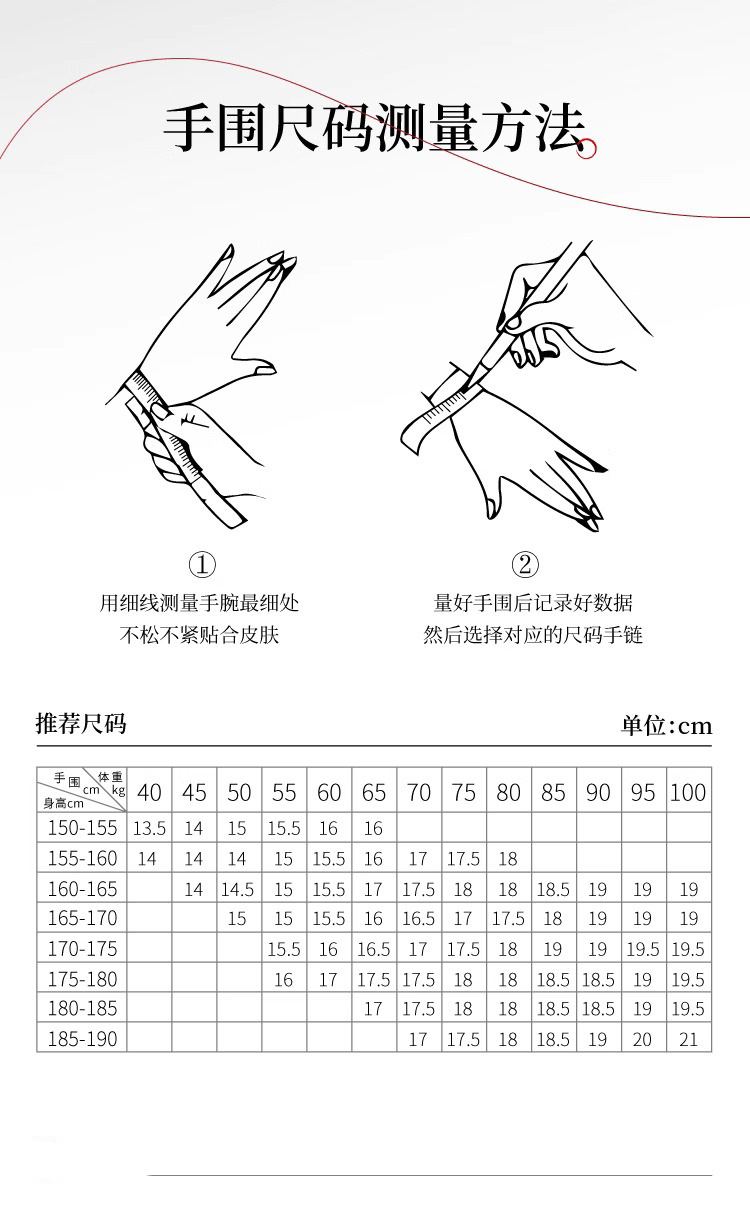 手围尺码测量方法

①
用细线测量手腕最细处
不松不紧贴合皮肤

②
量好手围后记录好数据
然后选择对应的尺码手链

推荐尺码

单位:cm

| 手围cm 体重kg 身高cm | 40 | 45 | 50 | 55 | 60 | 65 | 70 | 75 | 80 | 85 | 90 | 95 | 100 |
|---|---|---|---|---|---|---|---|---|---|---|---|---|---|
| 150-155 | 13.5 | 14 | 15 | 15.5 | 16 | 16 | | | | | | | |
| 155-160 | 14 | 14 | 14 | 15 | 15.5 | 16 | 17 | 17.5 | 18 | | | | |
| 160-165 | | 14 | 14.5 | 15 | 15.5 | 17 | 17.5 | 18 | 18 | 18.5 | 19 | 19 | 19 |
| 165-170 | | | 15 | 15 | 15.5 | 16 | 16.5 | 17 | 17.5 | 18 | 19 | 19 | 19 |
| 170-175 | | | | 15.5 | 16 | 16.5 | 17 | 17.5 | 18 | 19 | 19 | 19.5 | 19.5 |
| 175-180 | | | | 16 | 17 | 17.5 | 17.5 | 18 | 18 | 18.5 | 18.5 | 19 | 19.5 |
| 180-185 | | | | | | 17 | 17.5 | 18 | 18 | 18.5 | 18.5 | 19 | 19.5 |
| 185-190 | | | | | | | 17 | 17.5 | 18 | 18.5 | 19 | 20 | 21 |