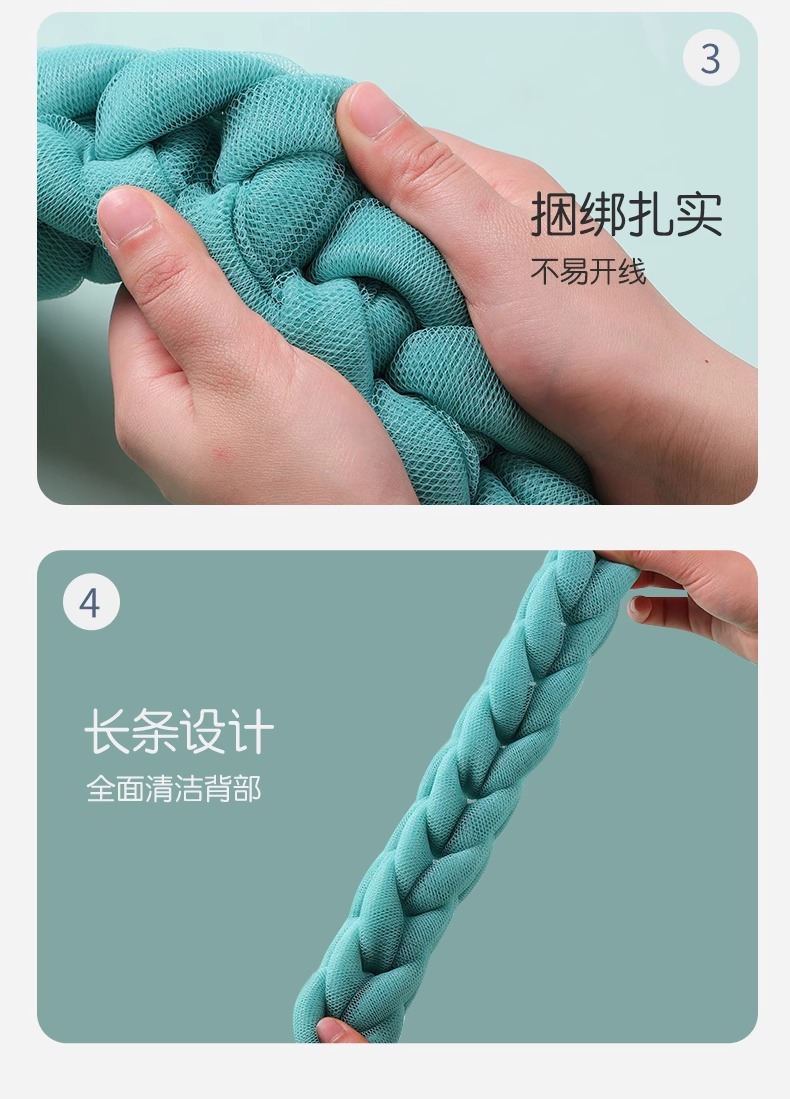 3

捆绑扎实

不易开线

4

长条设计

全面清洁背部