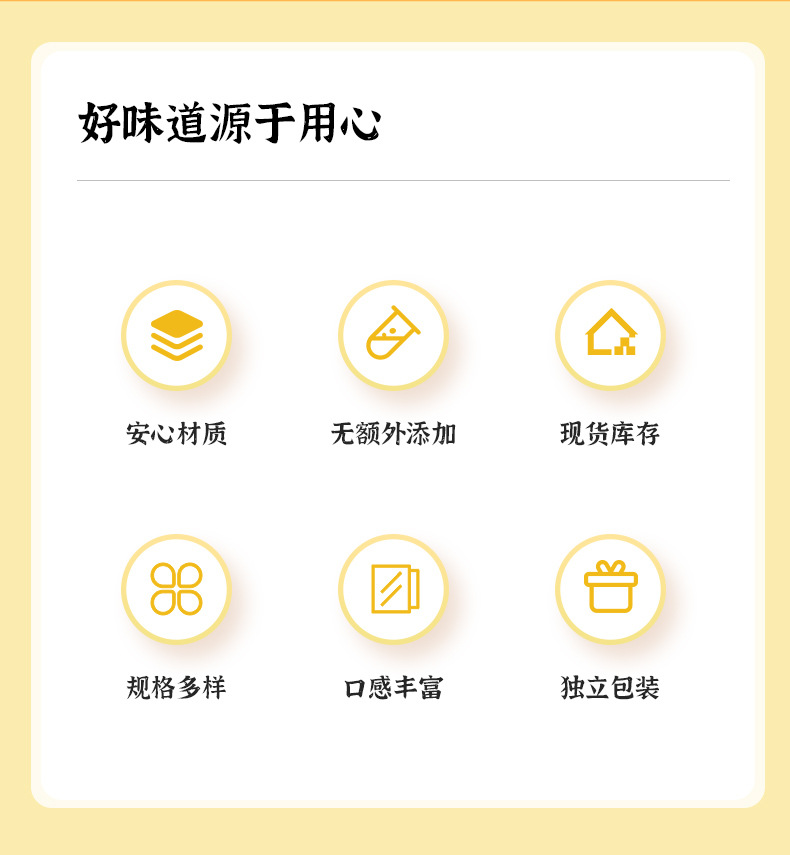 好味道源于用心

安心材质

无额外添加

现货库存

规格多样

口感丰富

独立包装