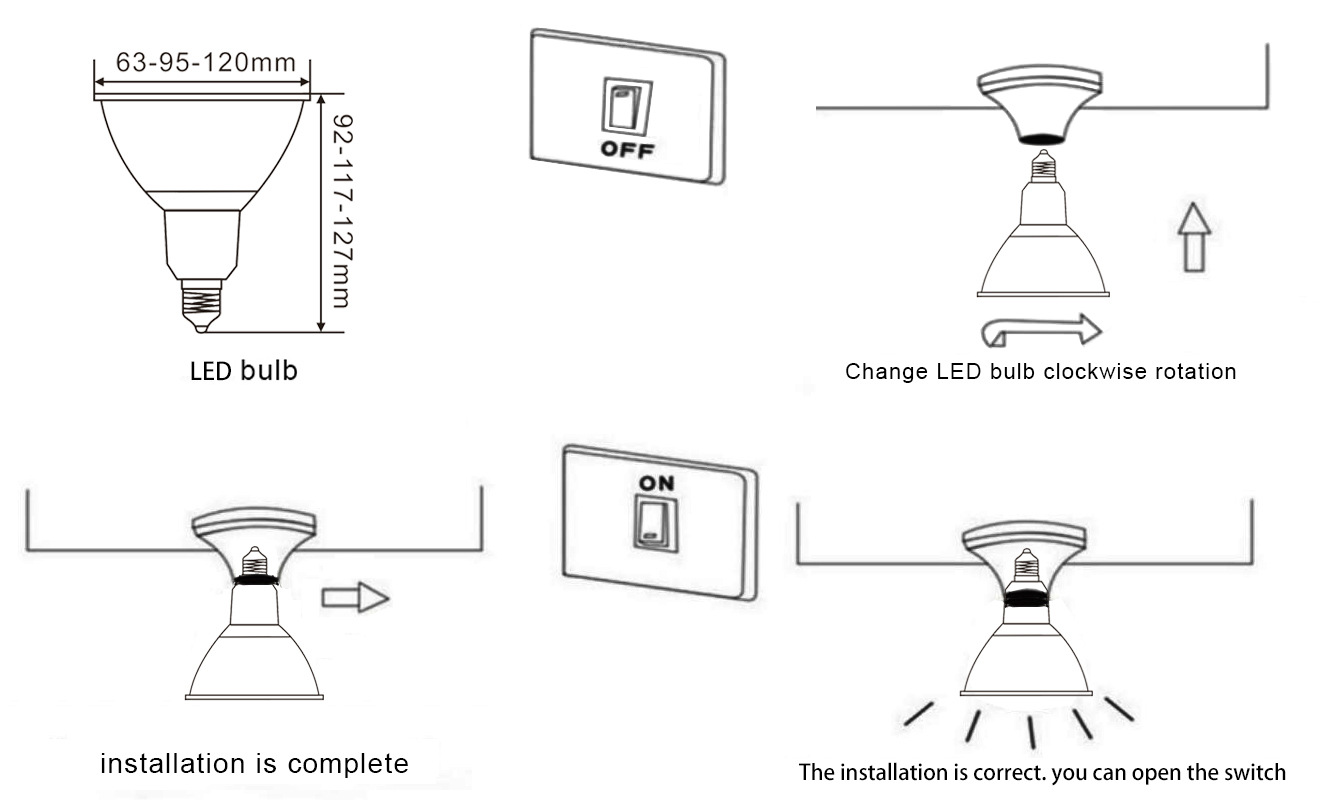 63-95-120mm

92-117-127mm

LED bulb

OFF

Change LED bulb clockwise rotation

installation is complete

ON

The installation is correct. you can open the switch