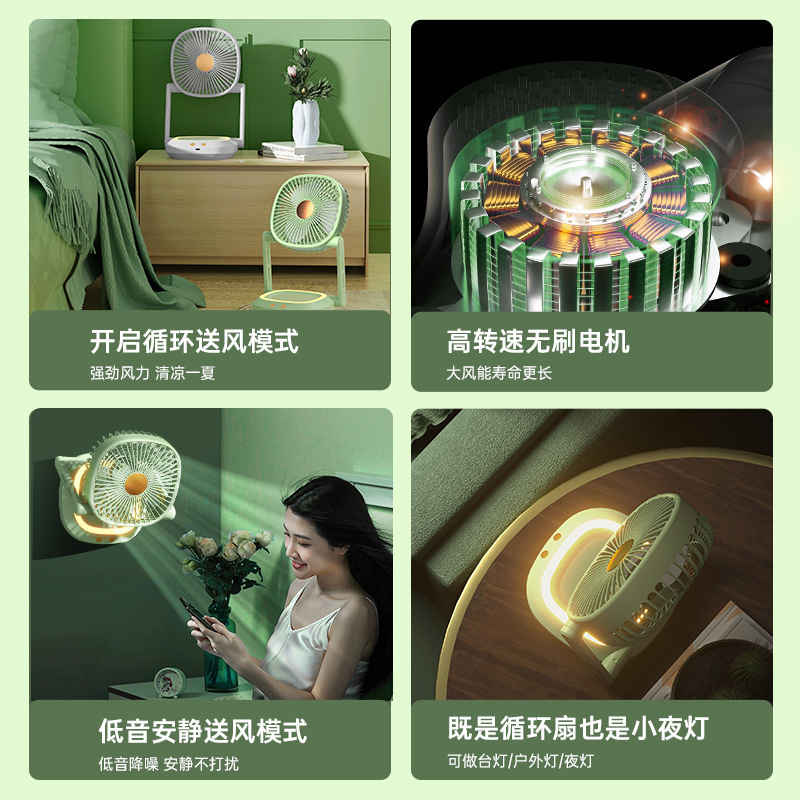 开启循环送风模式
强劲风力 清凉一夏

高转速无刷电机
大风能寿命更长

低音安静送风模式
低音降噪 安静不打扰

既是循环扇也是小夜灯
可做台灯/户外灯/夜灯