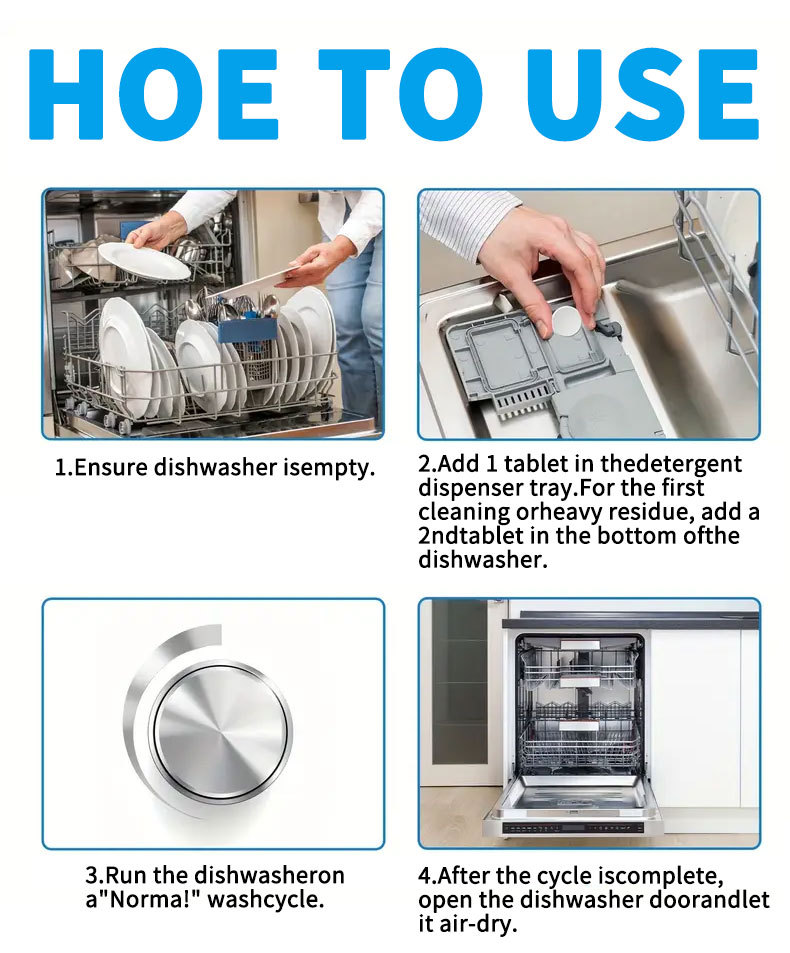 HOE TO USE

1.Ensure dishwasher isempty.

2.Add 1 tablet in thedetergent dispenser tray.For the first cleaning orheavy residue, add a 2ndtablet in the bottom ofthe dishwasher.

3.Run the dishwasheron a"Norma!" washcycle.

4.After the cycle iscomplete, open the dishwasher doorandlet it air-dry.