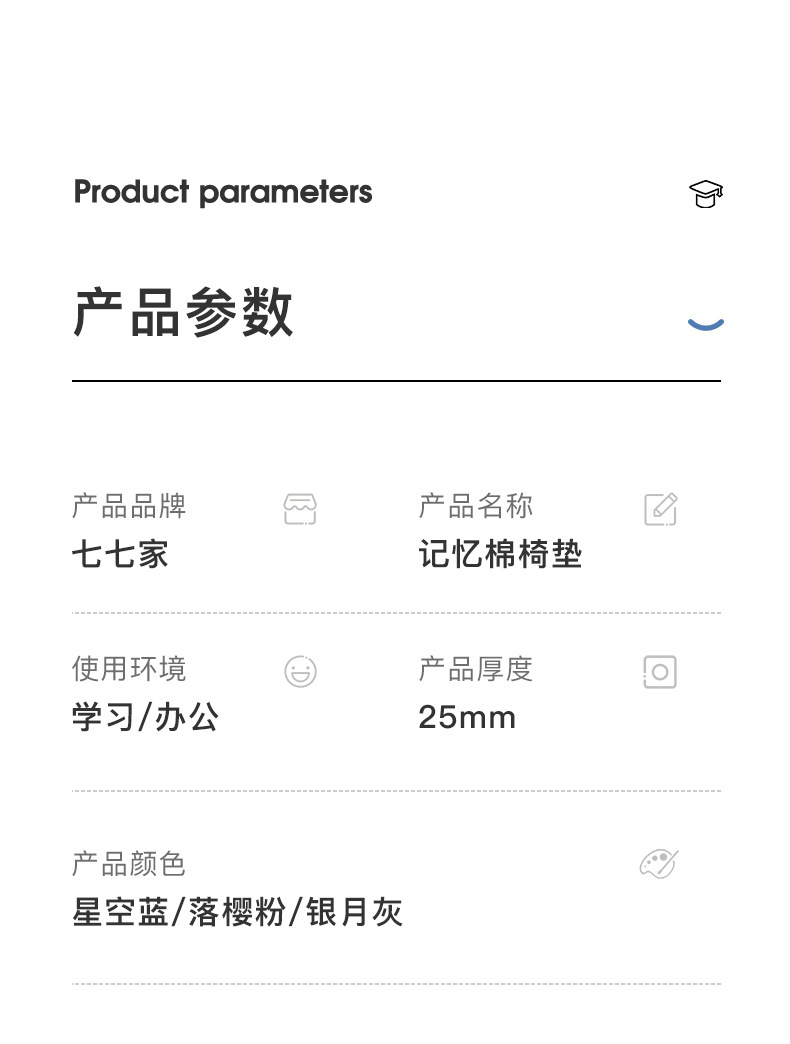 Product parameters

产品参数

产品品牌
七七家

产品名称
记忆棉椅垫

使用环境
学习/办公

产品厚度
25mm

产品颜色
星空蓝/落樱粉/银月灰