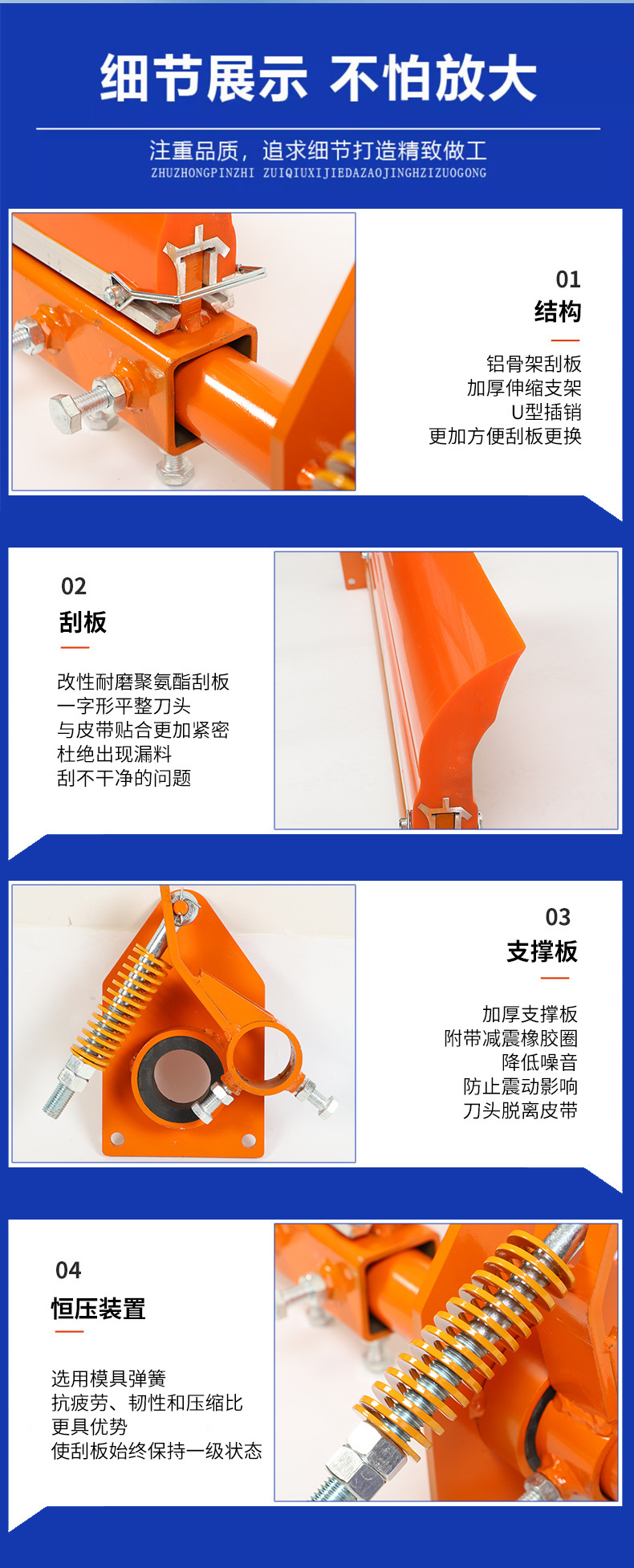 细节展示 不怕放大

注重品质，追求细节打造精致做工
ZHUZHONGPINZHI ZUIQIUXIJIEDAZAOJINGHZIZUOGONG

01
结构

铝骨架刮板
加厚伸缩支架
U型插销
更加方便刮板更换

02
刮板

改性耐磨聚氨酯刮板
一字形平整刀头
与皮带贴合更加紧密
杜绝出现漏料
刮不干净的问题

03
支撑板

加厚支撑板
附带减震橡胶圈
降低噪音
防止震动影响
刀头脱离皮带

04
恒压装置

选用模具弹簧
抗疲劳、韧性和压缩比
更具优势
使刮板始终保持一级状态