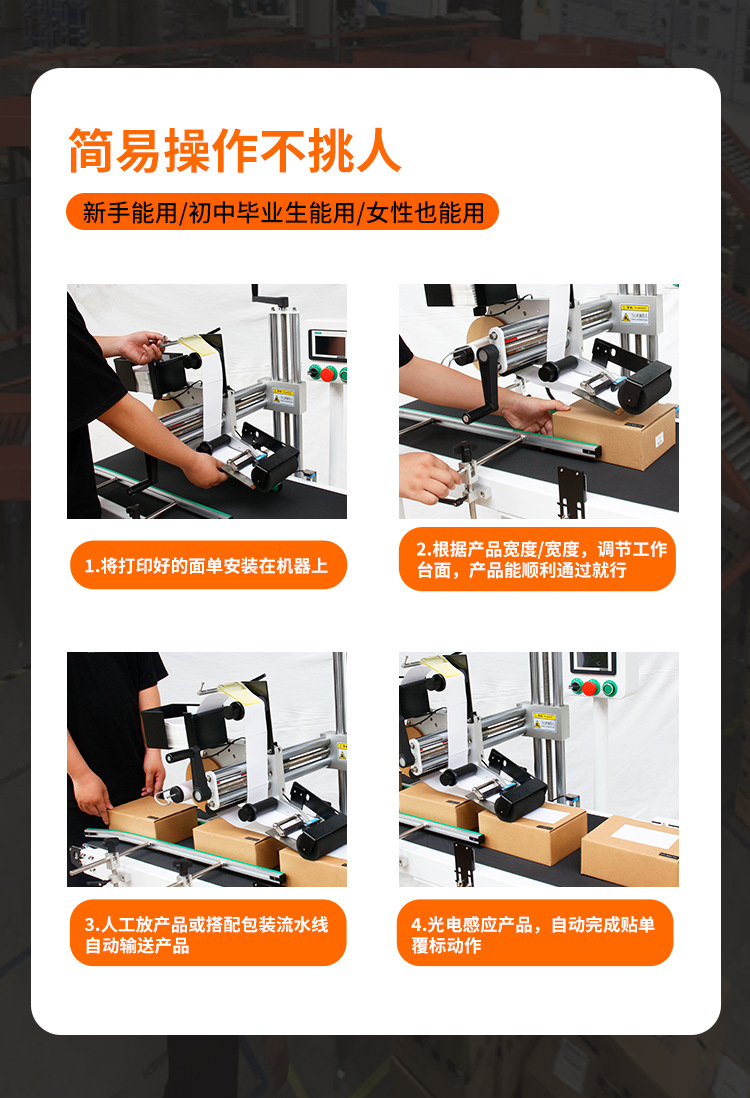 简易操作不挑人

新手能用/初中毕业生能用/女性也能用

1.将打印好的面单安装在机器上

2.根据产品宽度/宽度，调节工作台面，产品能顺利通过就行

3.人工放产品或搭配包装流水线自动输送产品

4.光电感应产品，自动完成贴单覆标动作