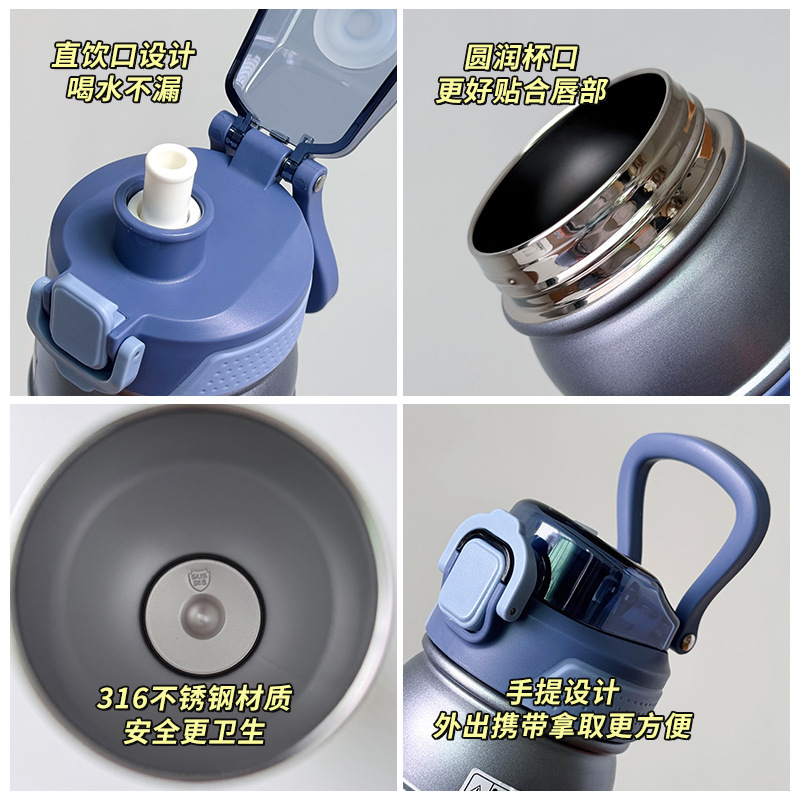 直饮口设计
喝水不漏

圆润杯口
更好贴合唇部

316不锈钢材质
安全更卫生

手提设计
外出携带拿取更方便