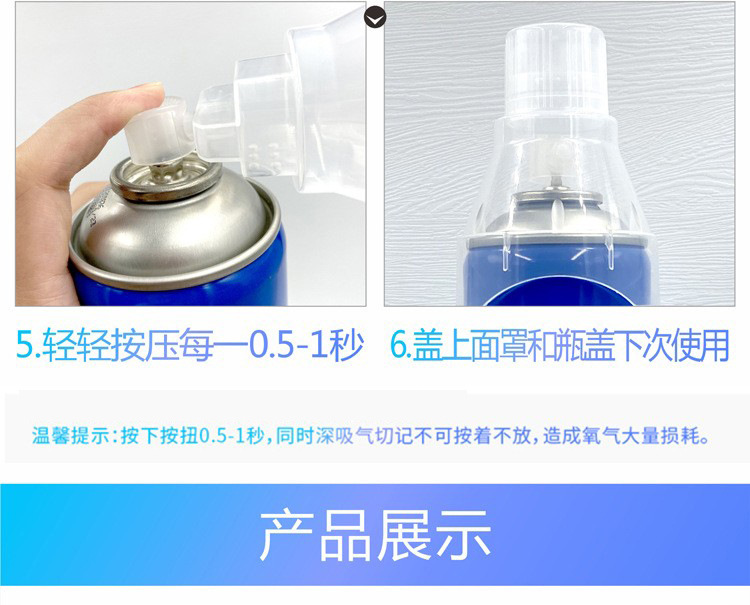 5.轻轻按压每一0.5-1秒

6.盖上面罩和瓶盖下次使用

温馨提示：按下按扭0.5-1秒，同时深吸气切记不可按着不放，造成氧气大量损耗。

产品展示