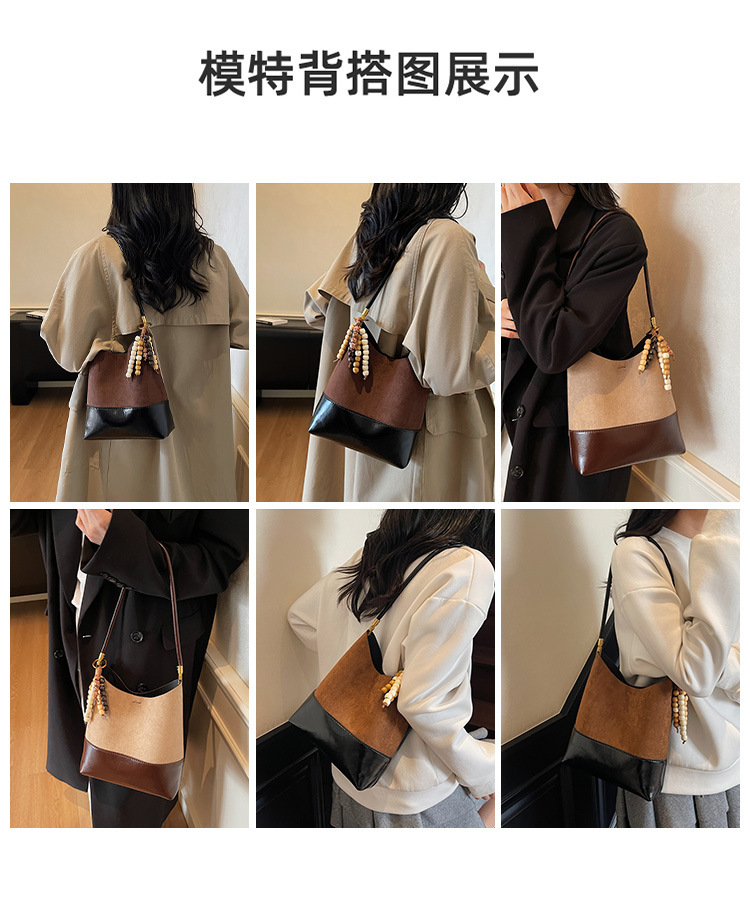 模特背搭图展示