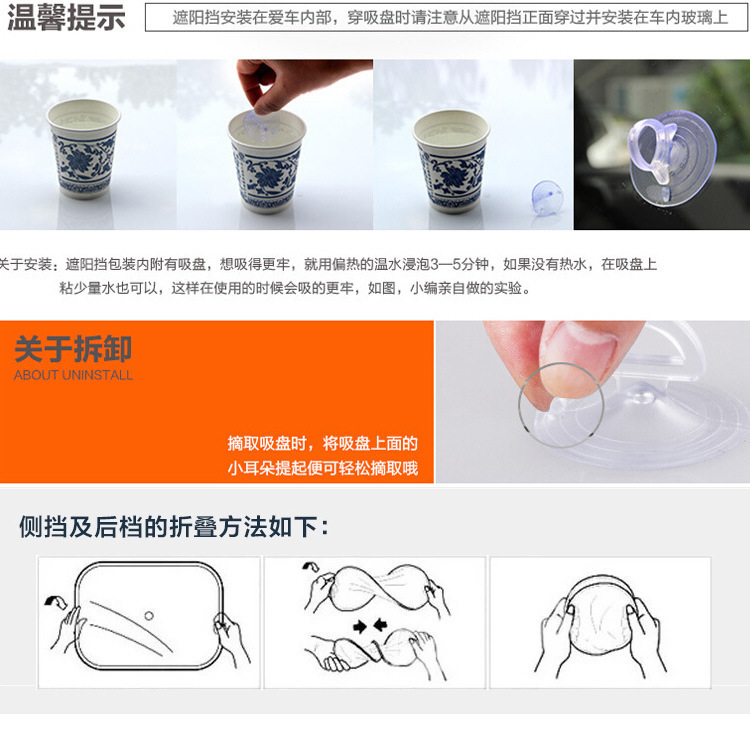 温馨提示

遮阳挡安装在爱车内部，穿吸盘时请注意从遮阳挡正面穿过并安装在车内玻璃上

关于安装：遮阳挡包装内附有吸盘，想吸得更牢，就用偏热的温水浸泡3—5分钟，如果没有热水，在吸盘上粘少量水也可以，这样在使用的时候会吸的更牢，如图，小编亲自做的实验。

关于拆卸
ABOUT UNINSTALL

摘取吸盘时，将吸盘上面的小耳朵提起便可轻松摘取哦

侧挡及后档的折叠方法如下：