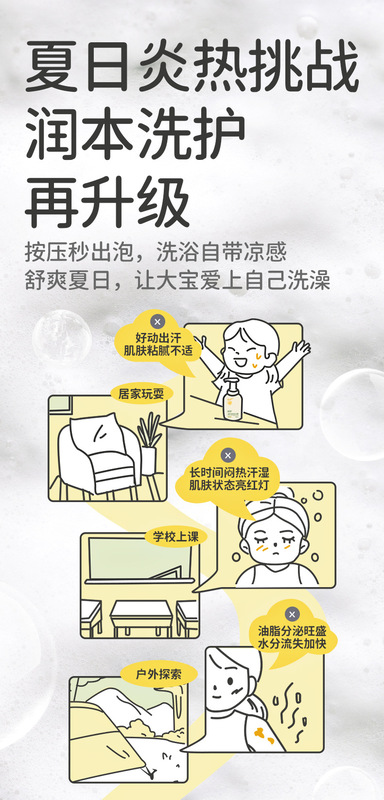 夏日炎热挑战
润本洗护
再升级

按压秒出泡，洗浴自带凉感
舒爽夏日，让大宝爱上自己洗澡

好动出汗
肌肤粘腻不适

居家玩耍

长时间闷热汗湿
肌肤状态亮红灯

学校上课

油脂分泌旺盛
水分流失加快

户外探索