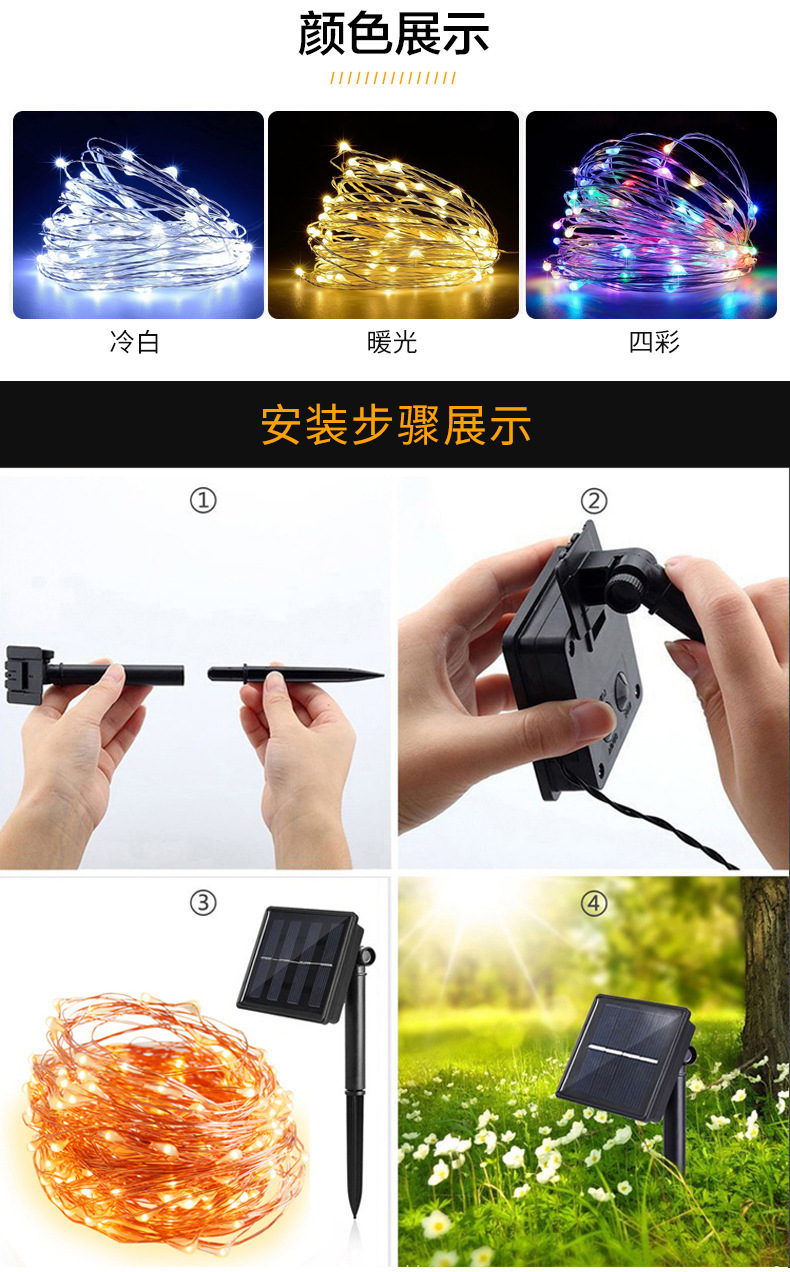 颜色展示

冷白

暖光

四彩

安装步骤展示

①

②

③

④