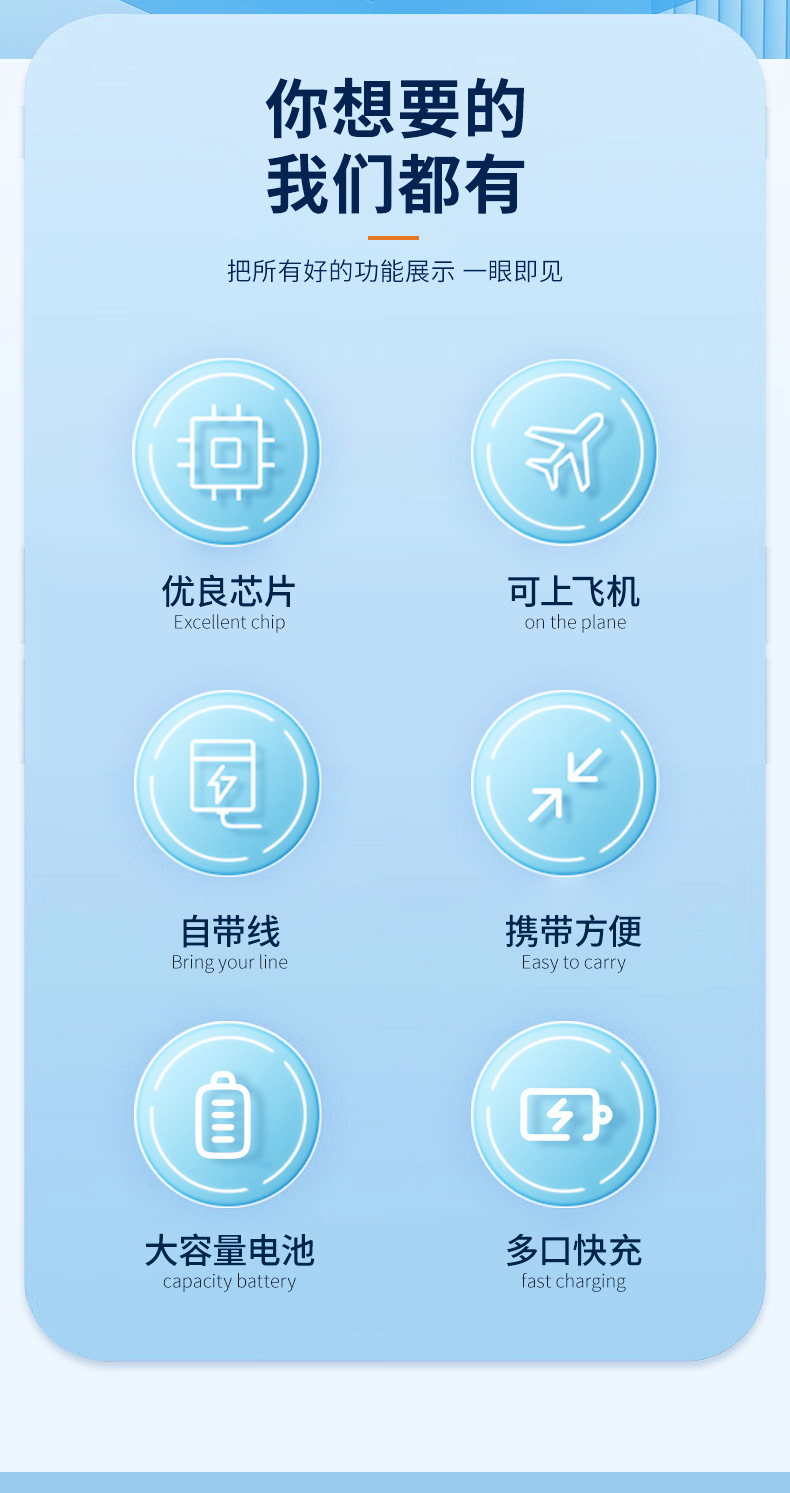 你想要的
我们都有

把所有好的功能展示 一眼即见

优良芯片
Excellent chip

可上飞机
on the plane

自带线
Bring your line

携带方便
Easy to carry

大容量电池
capacity battery

多口快充
fast charging