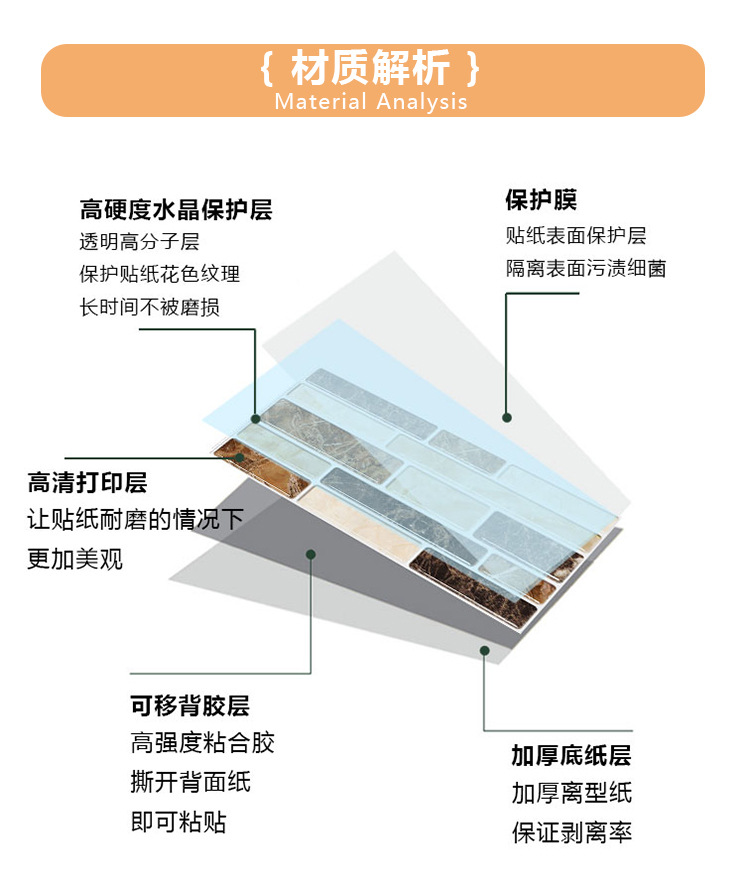 { 材质解析 }
Material Analysis

高硬度水晶保护层
透明高分子层
保护贴纸花色纹理
长时间不被磨损

保护膜
贴纸表面保护层
隔离表面污渍细菌

高清打印层
让贴纸耐磨的情况下
更加美观

可移背胶层
高强度粘合胶
撕开背面纸
即可粘贴

加厚底纸层
加厚离型纸
保证剥离率