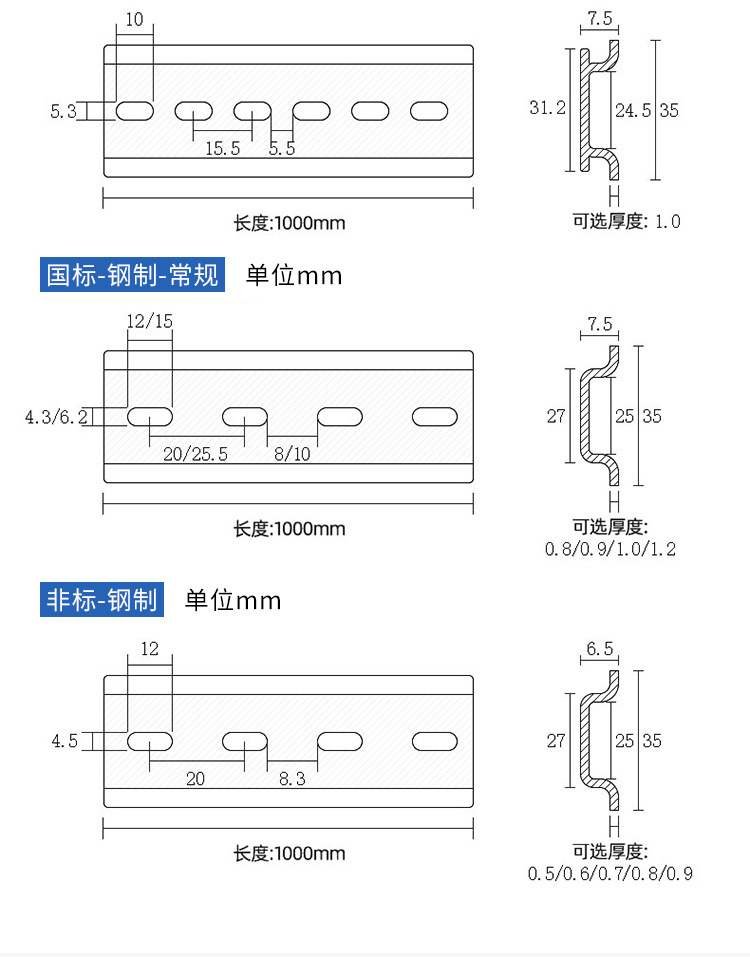 10

5.3

15.5

5.5

长度:1000mm

7.5

31.2

24.5

35

可选厚度: 1.0

国标-钢制-常规 单位mm

12/15

4.3/6.2

20/25.5

8/10

长度:1000mm

7.5

27

25

35

可选厚度:
0.8/0.9/1.0/1.2

非标-钢制 单位mm

12

4.5

20

8.3

长度:1000mm

6.5

27

25

35

可选厚度:
0.5/0.6/0.7/0.8/0.9