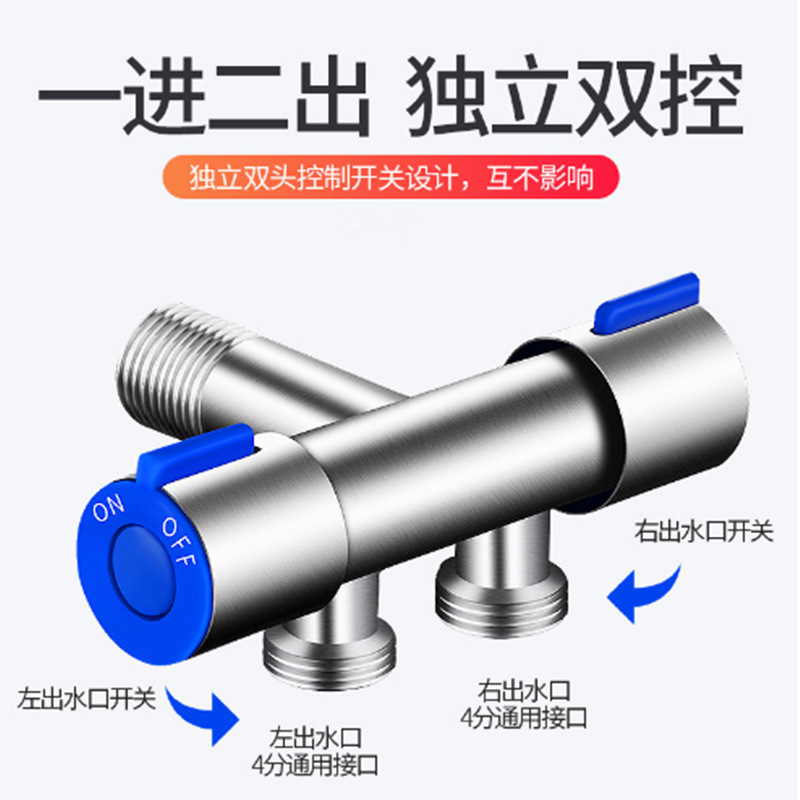 一进二出 独立双控

独立双头控制开关设计，互不影响

ON OFF

右出水口开关

左出水口开关

右出水口
4分通用接口

左出水口
4分通用接口