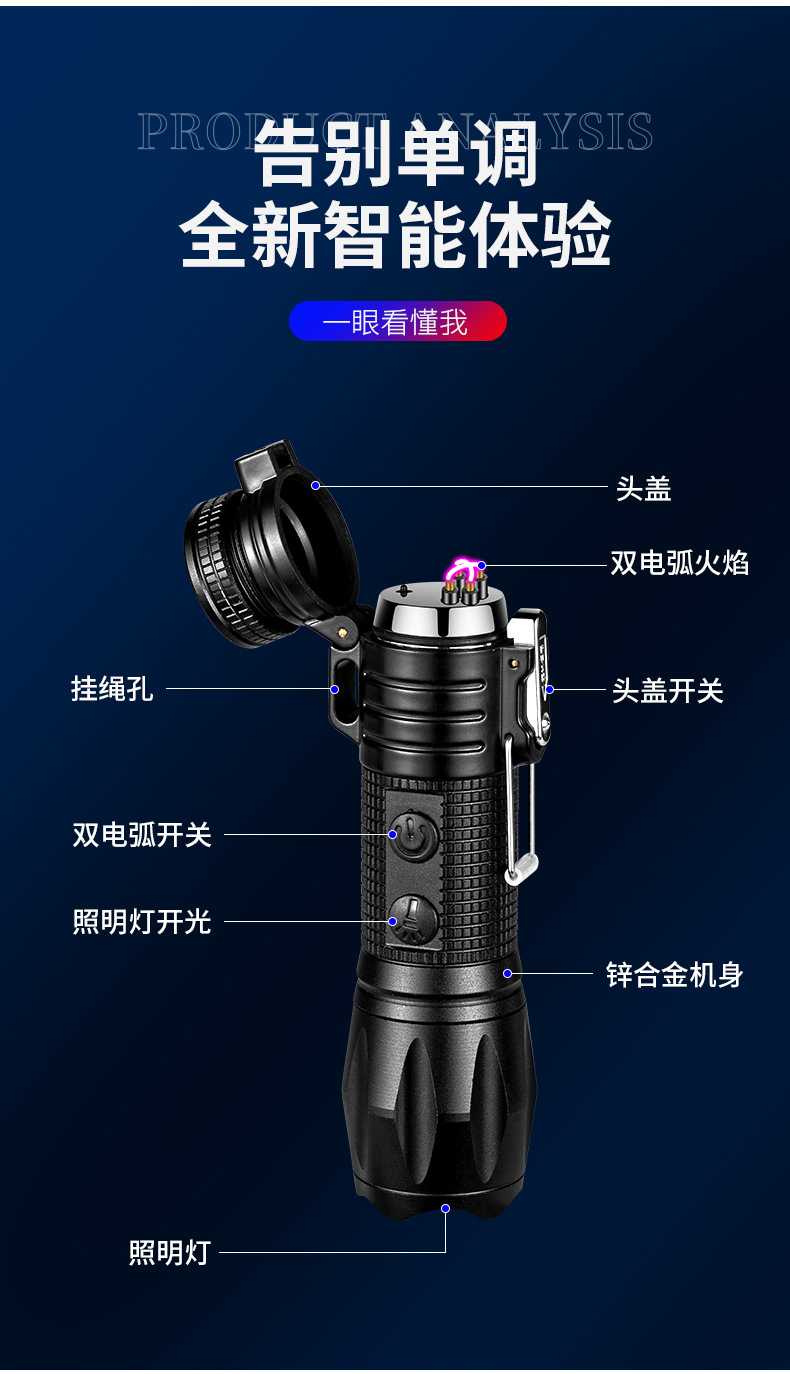 PRODUCT ANALYSIS
告别单调
全新智能体验

一眼看懂我

头盖

双电弧火焰

挂绳孔

头盖开关

双电弧开关

照明灯开光

锌合金机身

照明灯